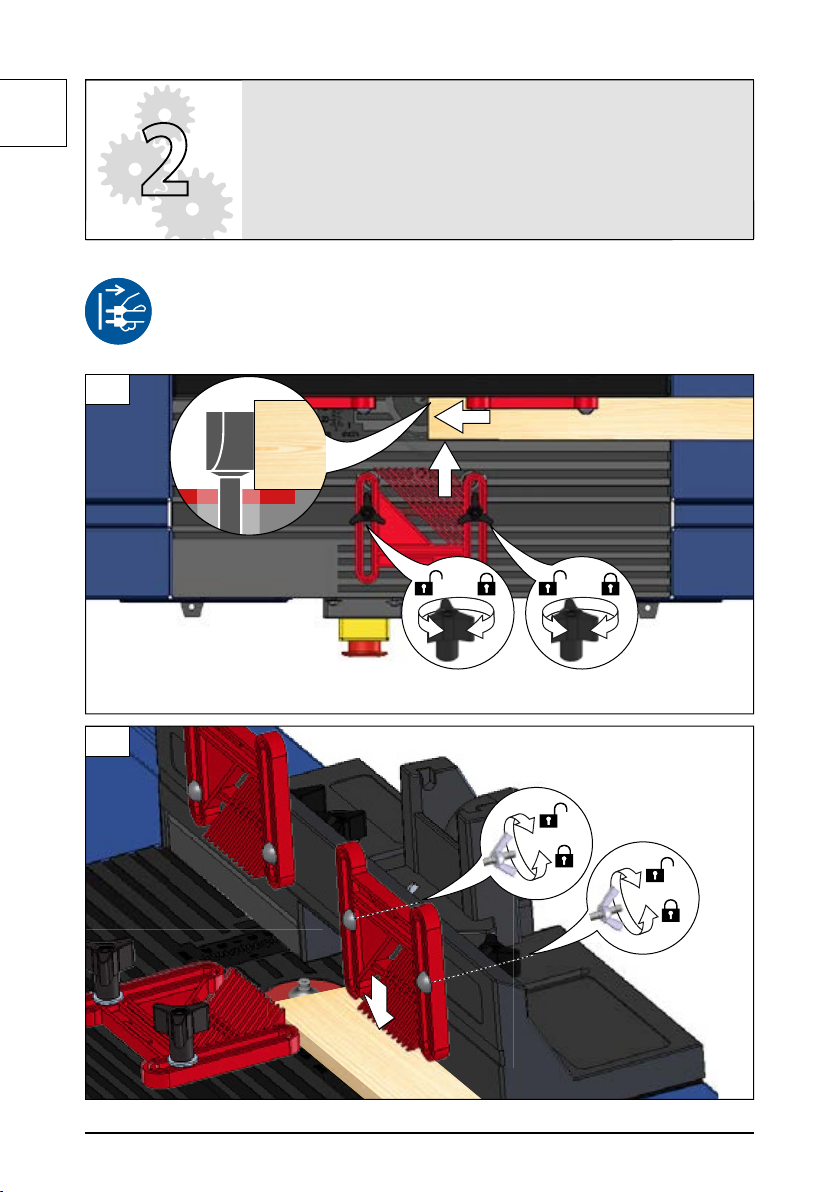 2