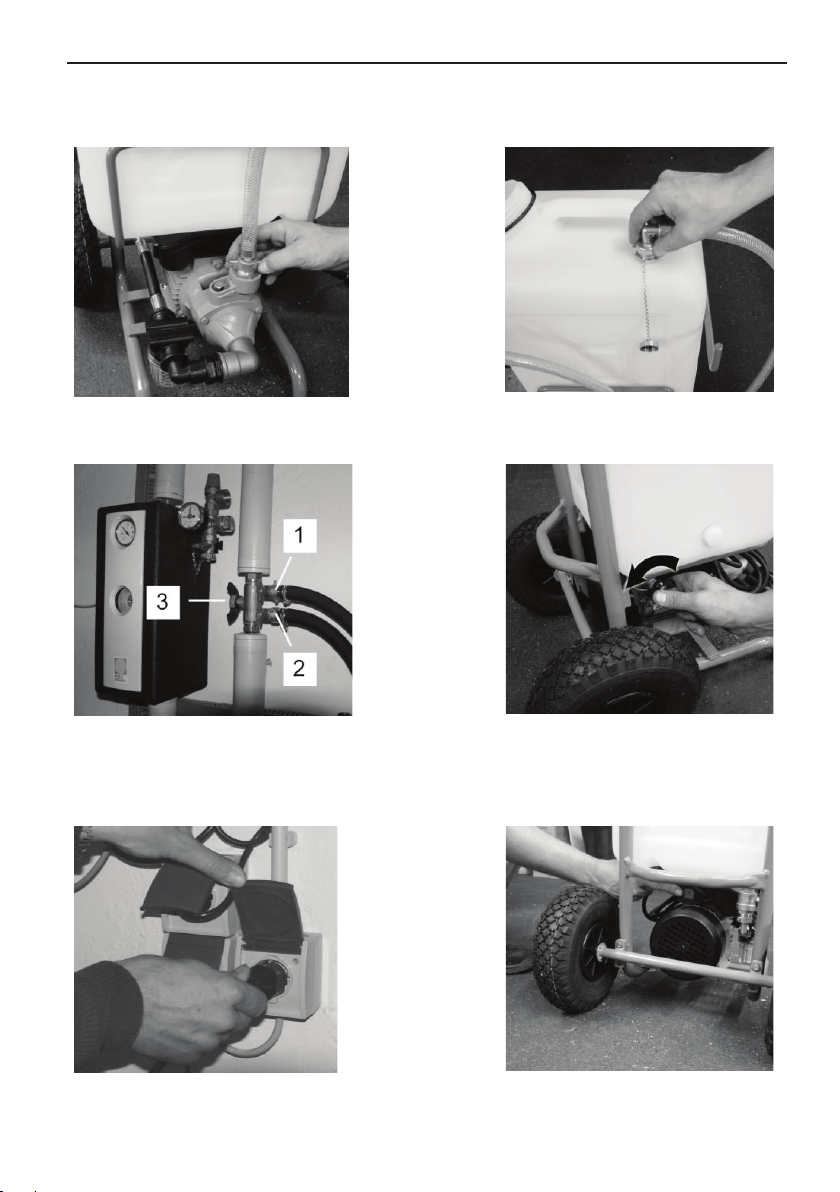 1

3

2