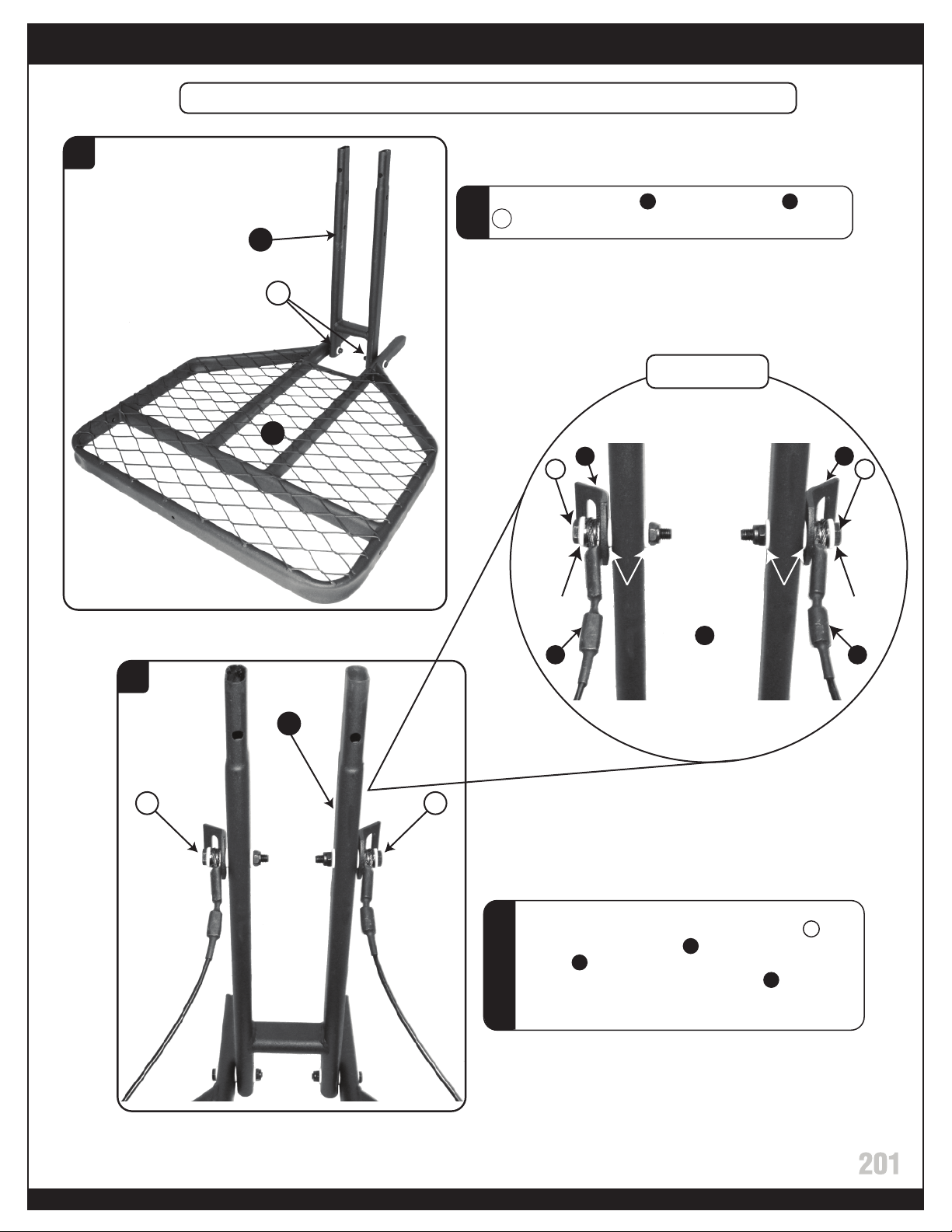 201