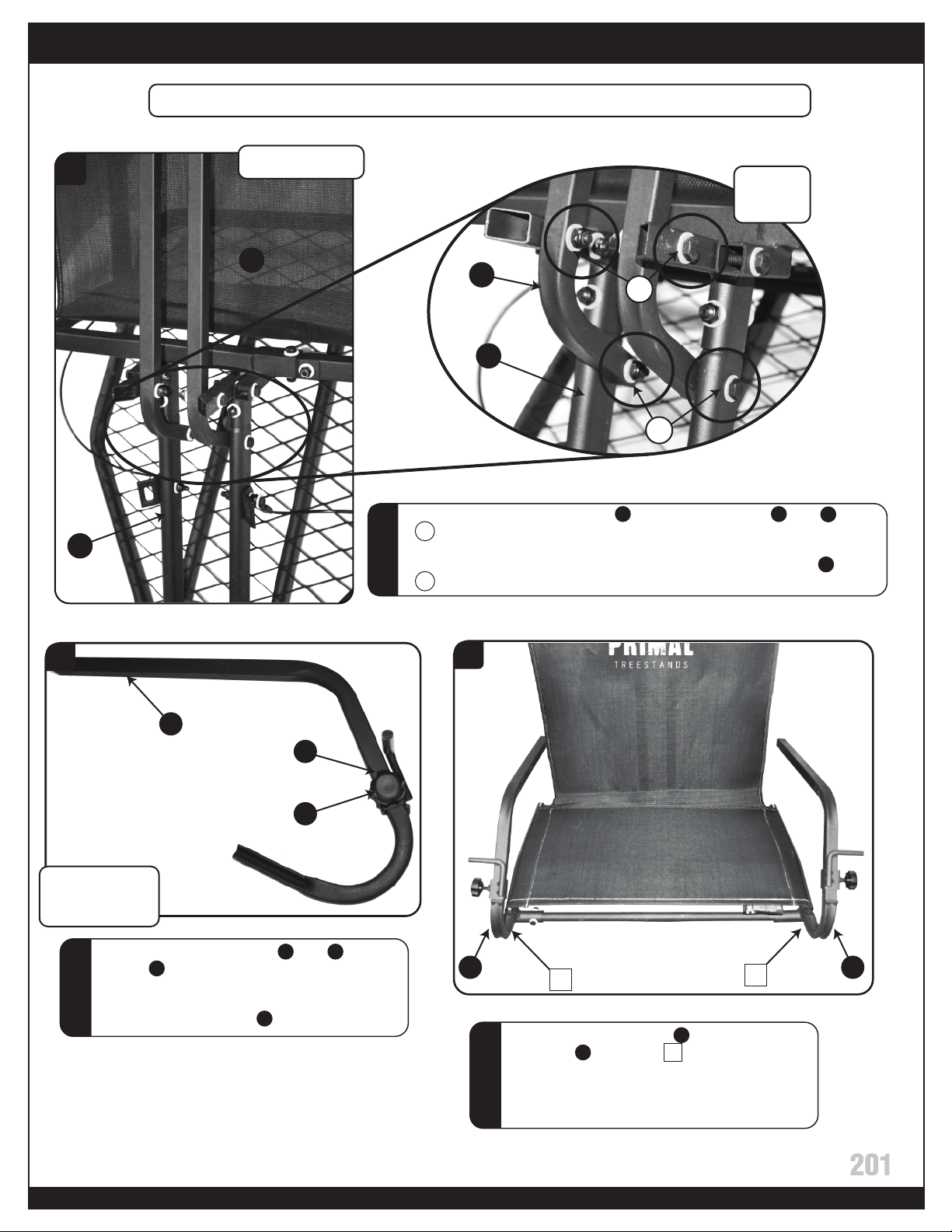 PRIMAL

TREESTANDS

201