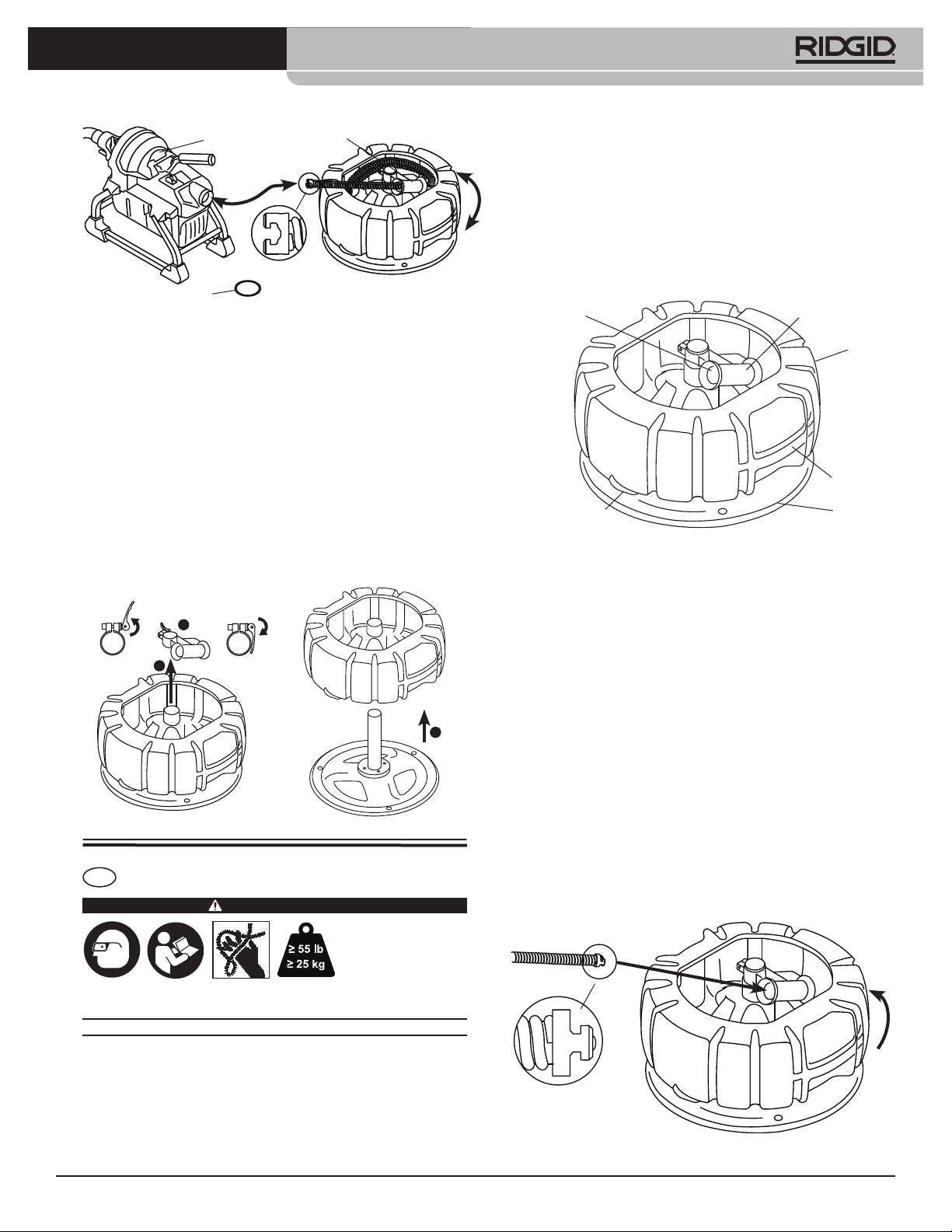 RIDGID

≥ 55 lb
≥ 25 kg