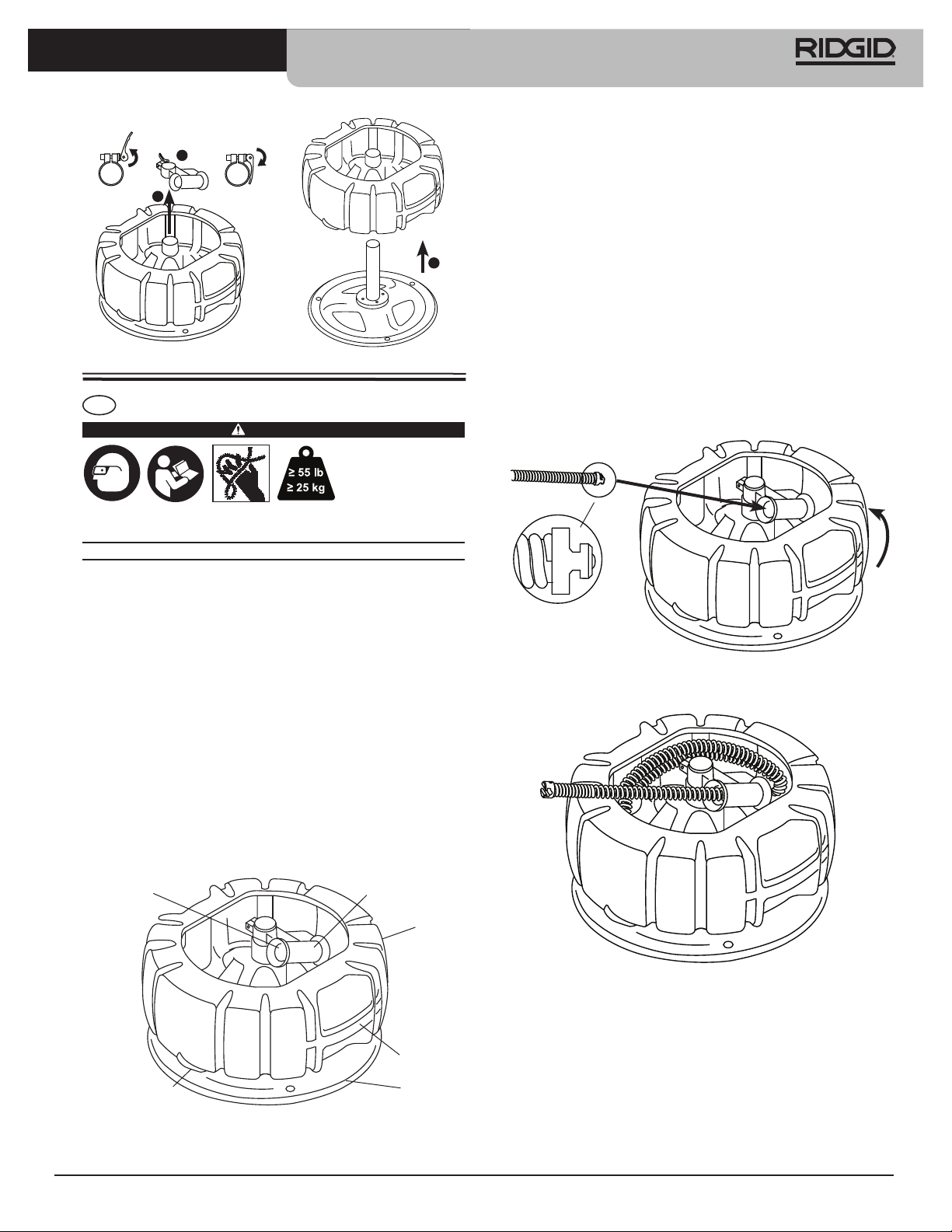 RIDGID

≥ 55 lb
≥ 25 kg