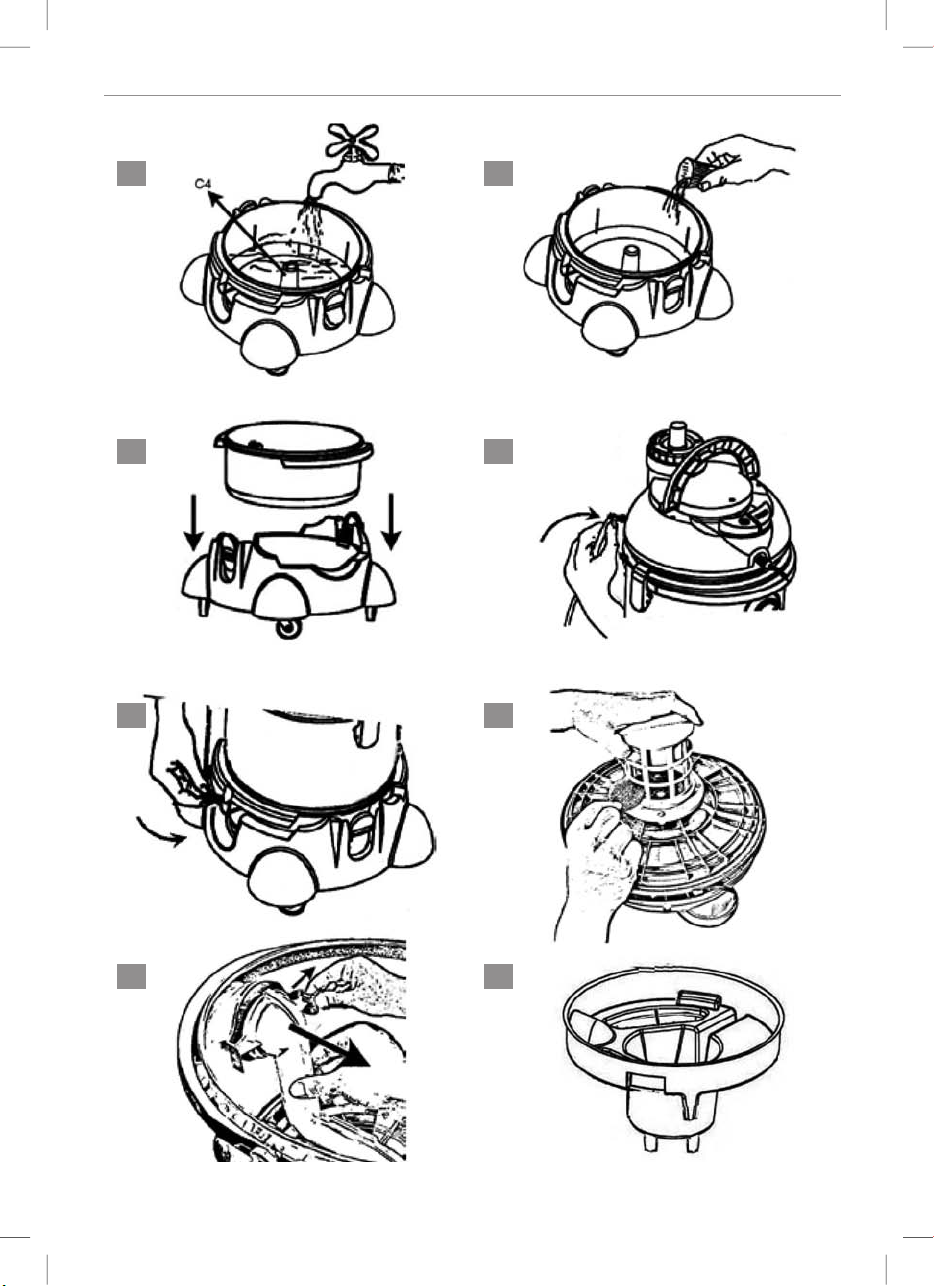 C4