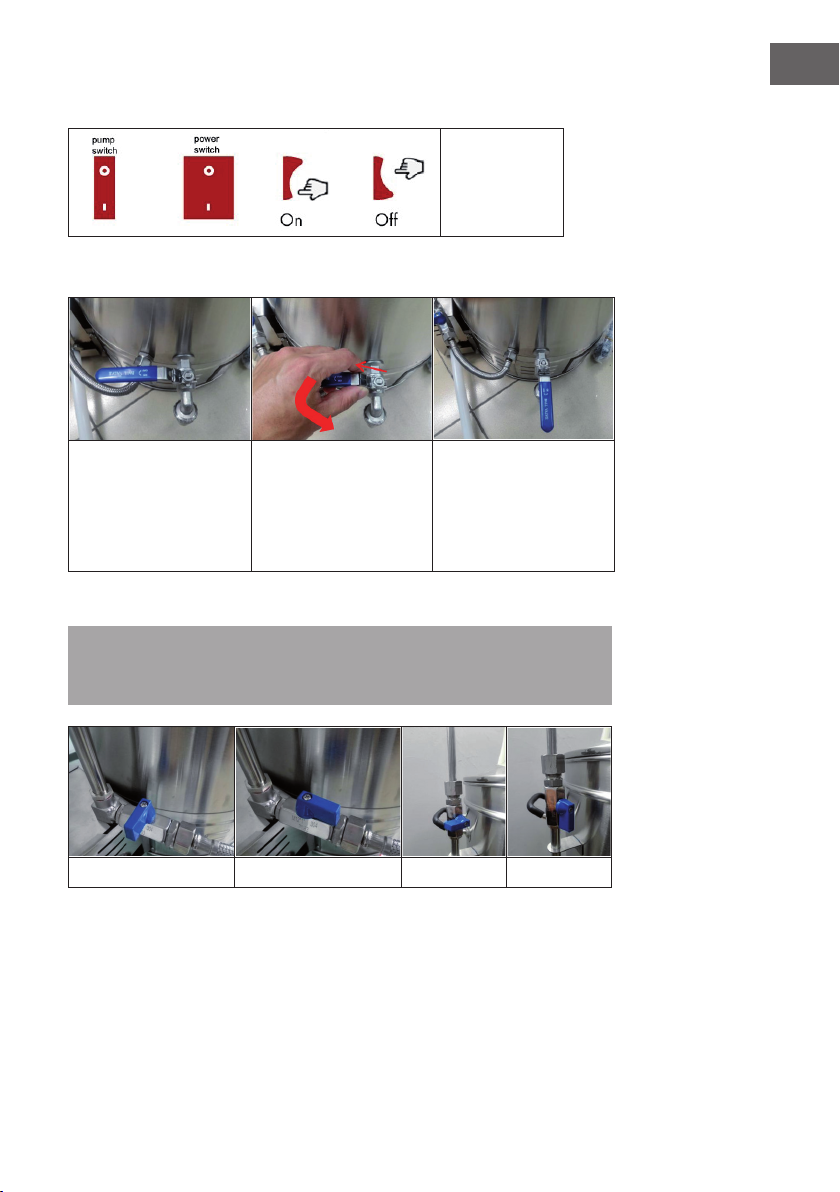 pump switch

power switch

On

Off