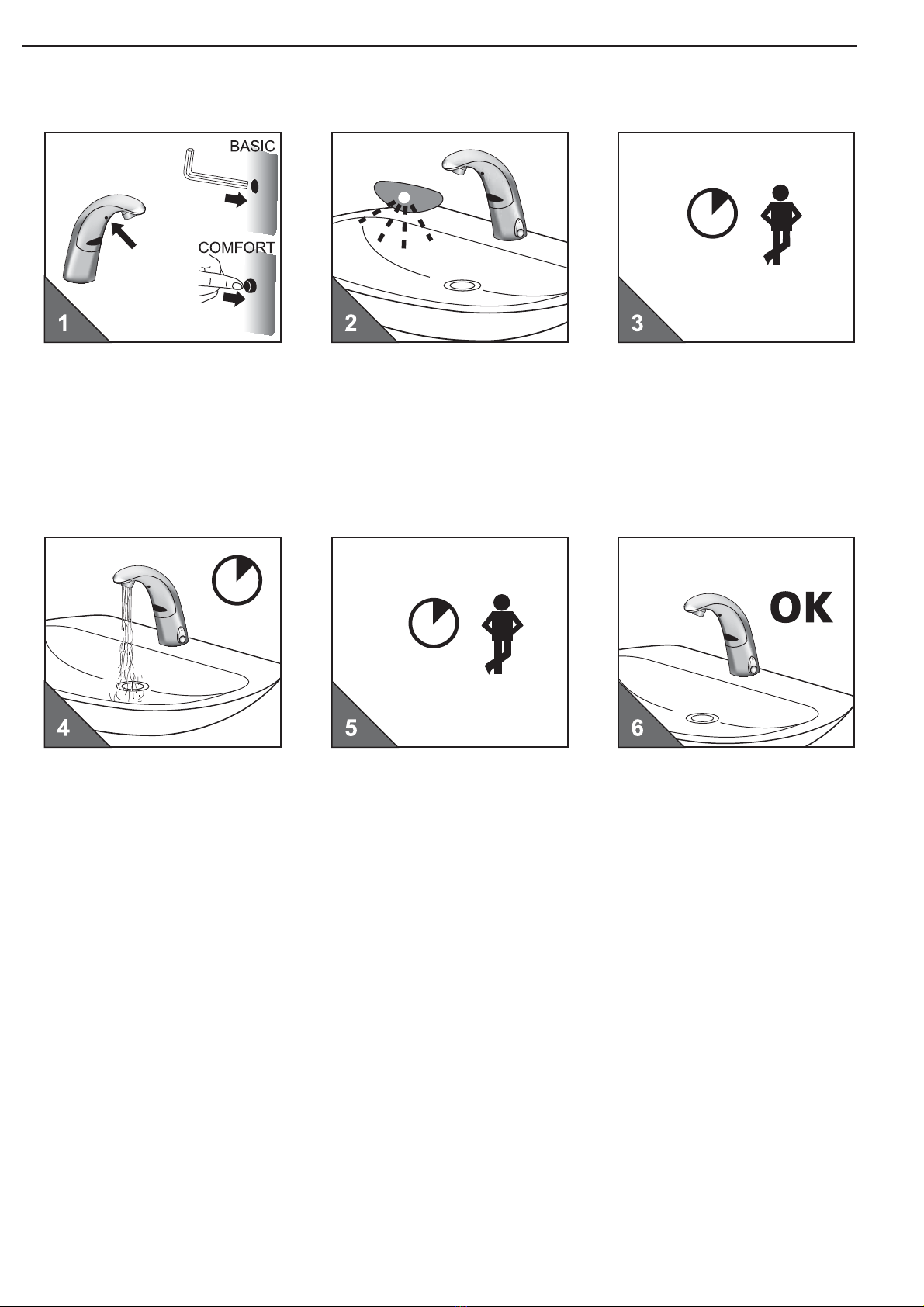 BASIC

COMFORT

1

2

3

4

5

OK

6