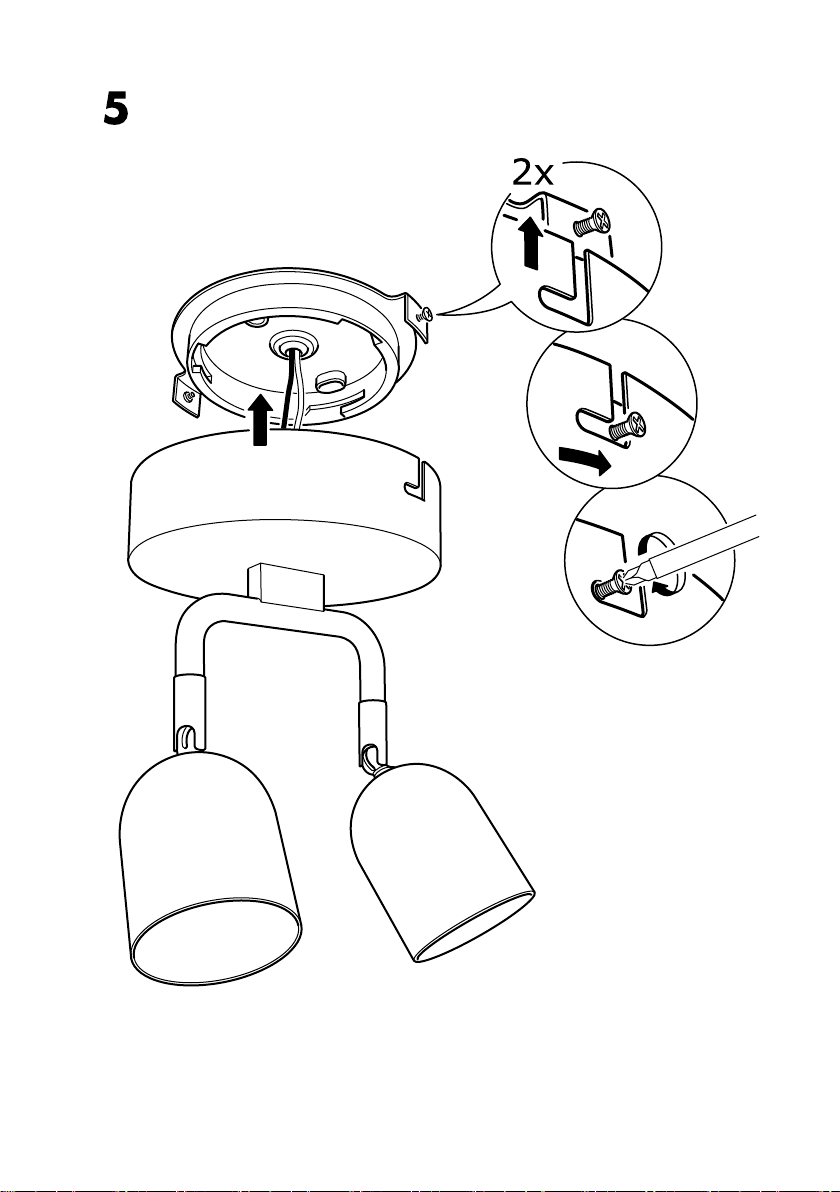 5

2x