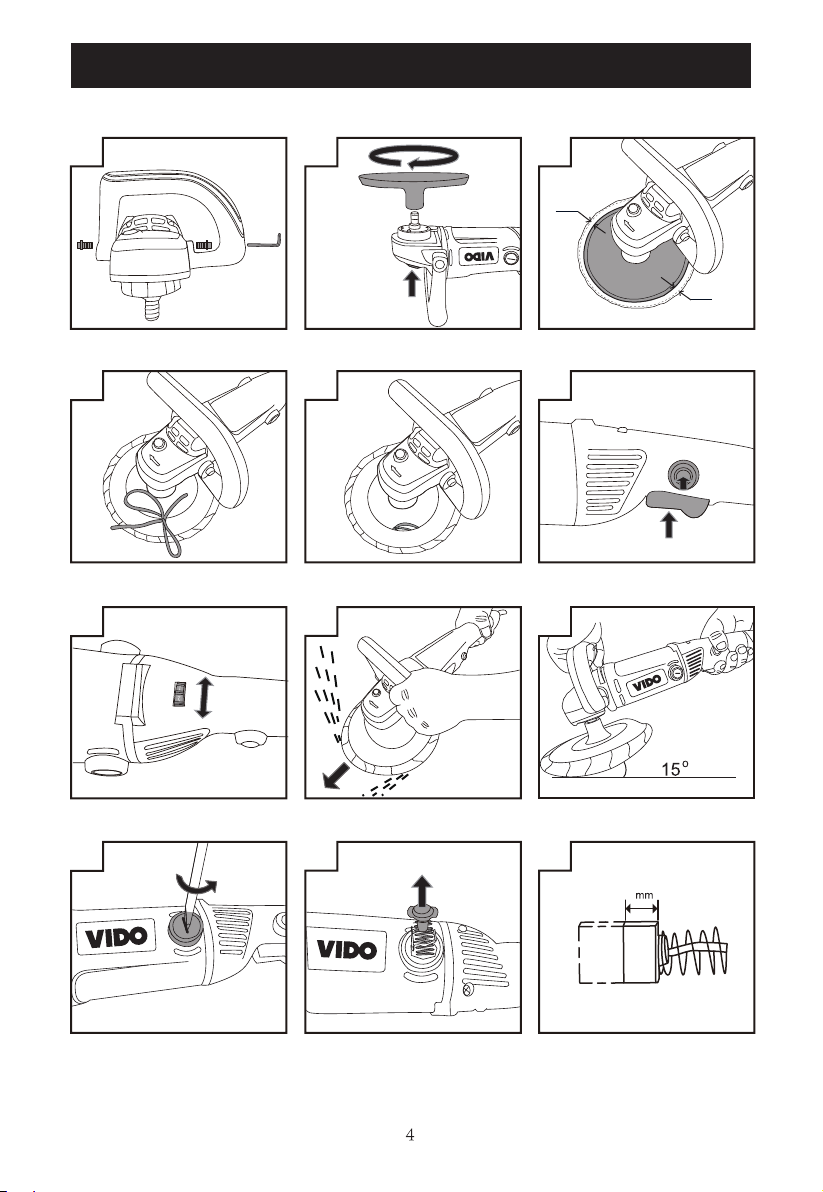 VIDO

VIDO

15°

VIDO

VIDO

mm

4