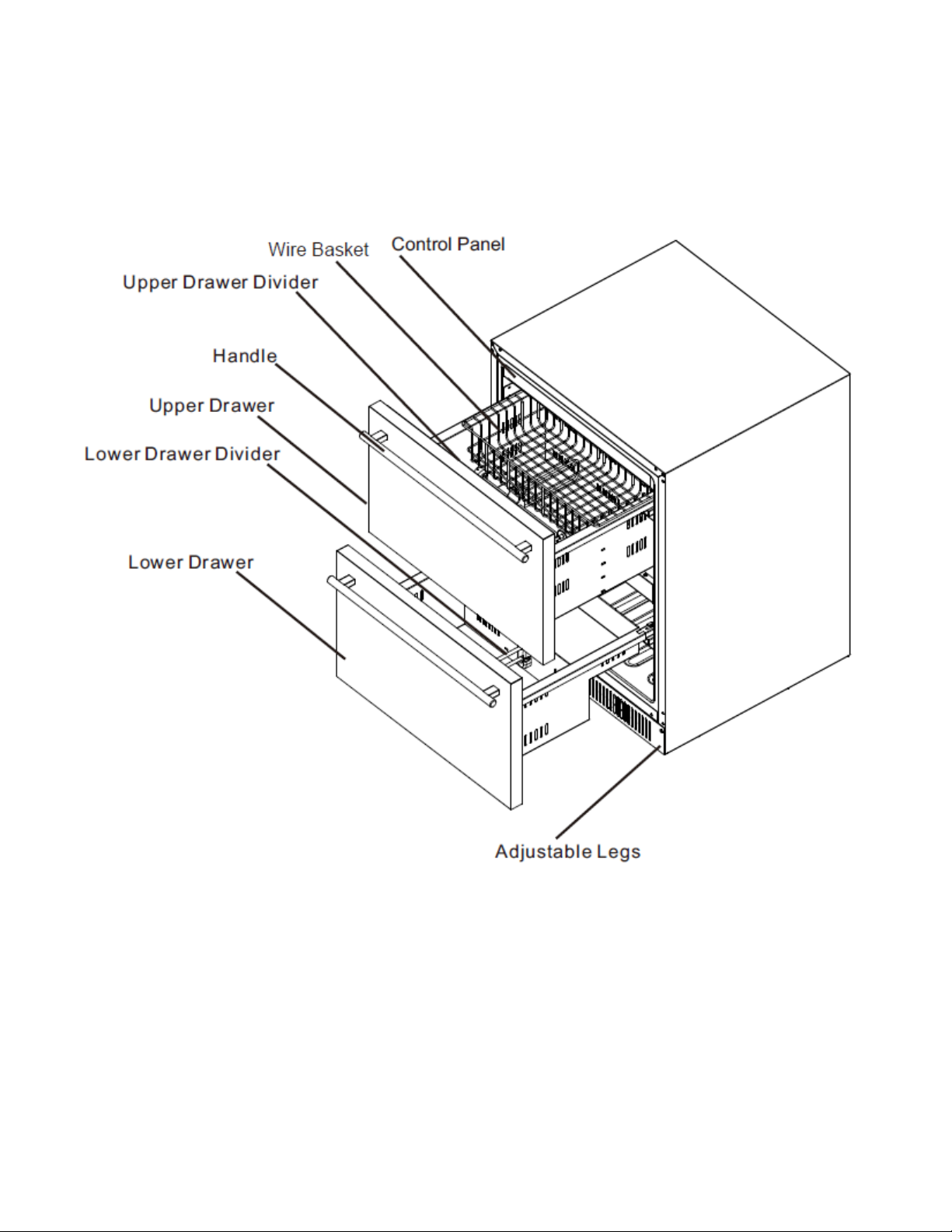 Wire Basket
Control Panel
Upper Drawer Divider
Handle
Upper Drawer
Lower Drawer Divider
Lower Drawer
Adjustable Legs