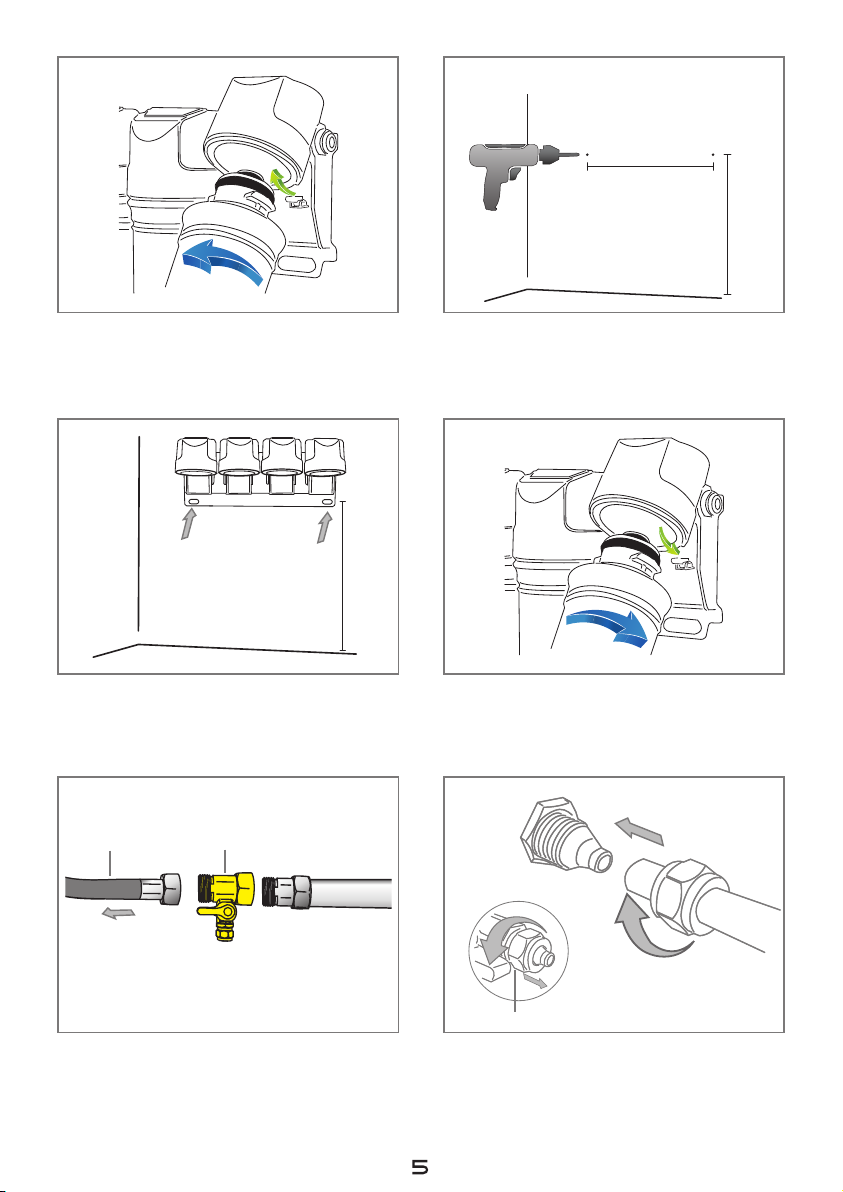 5