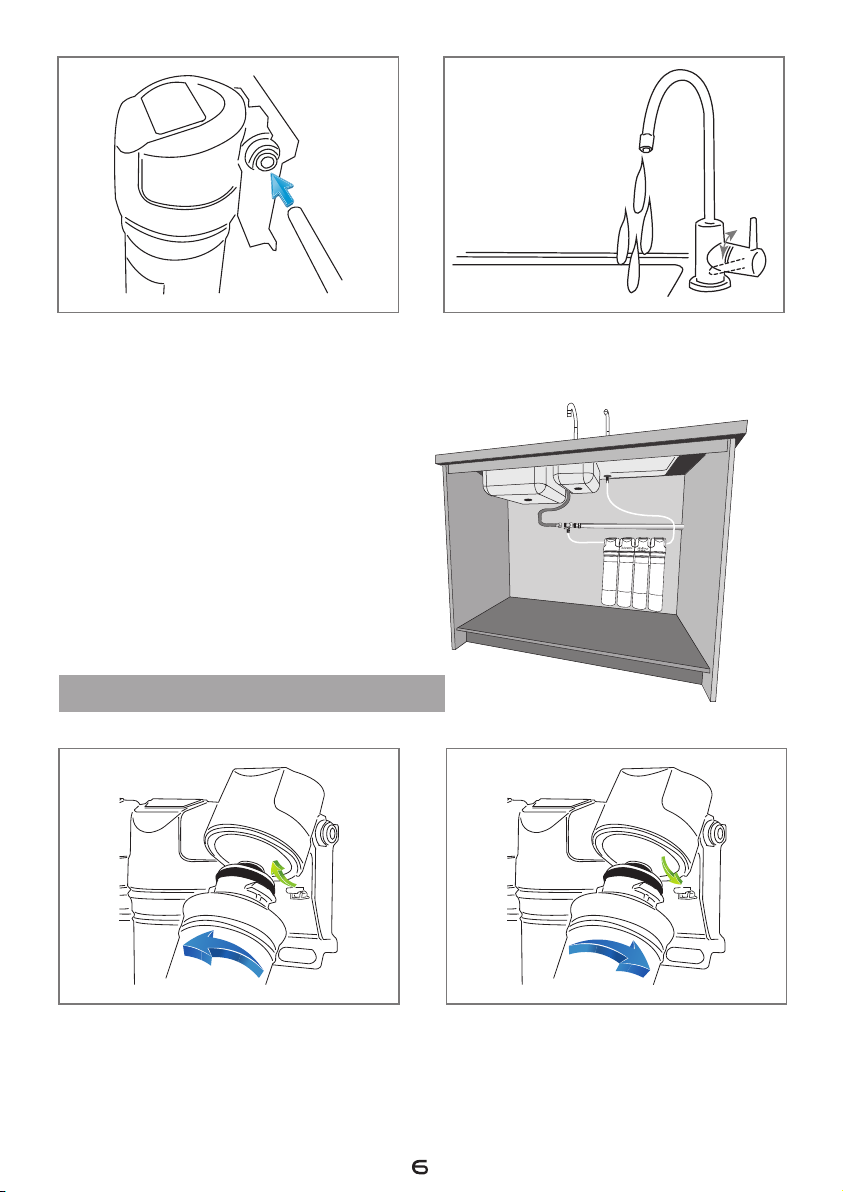 6