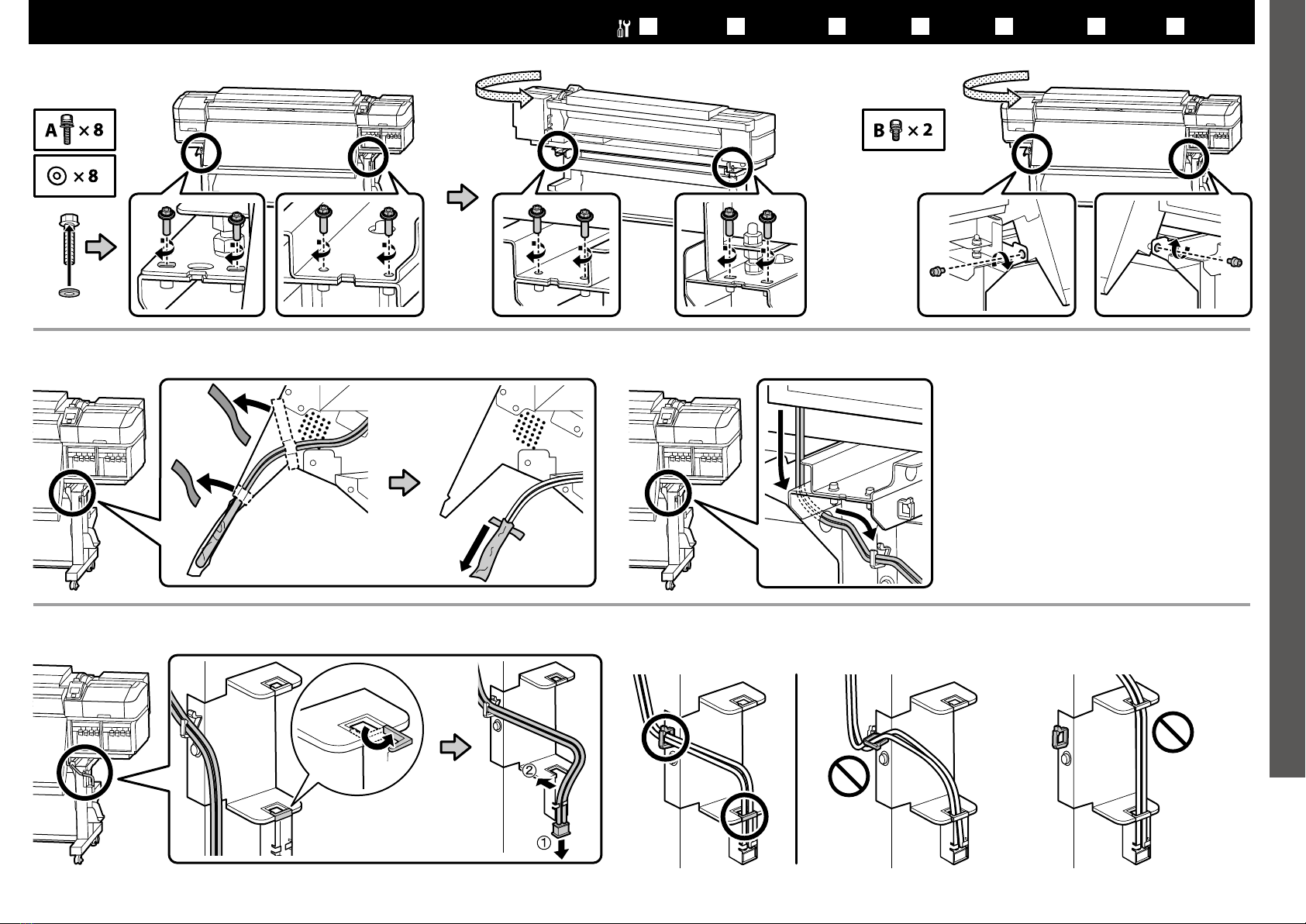 A × 8

× 8

B × 2

②

①