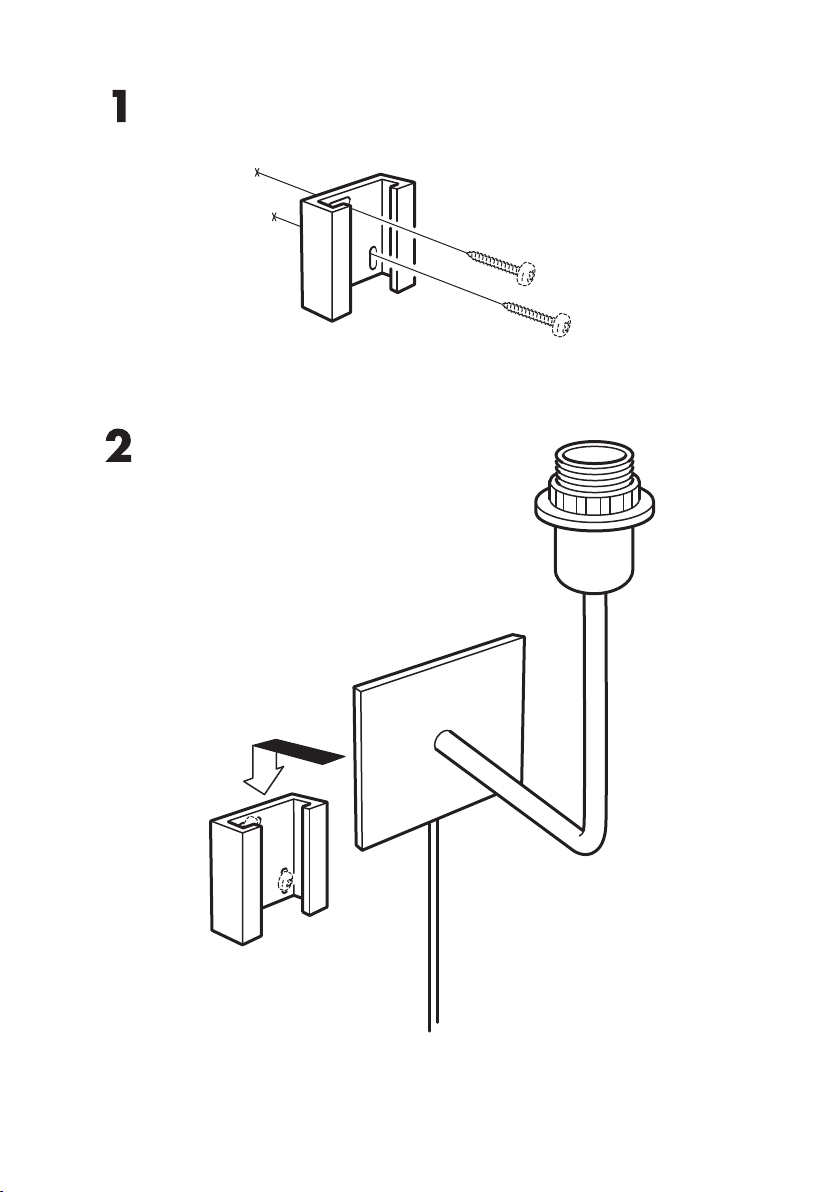 1

2