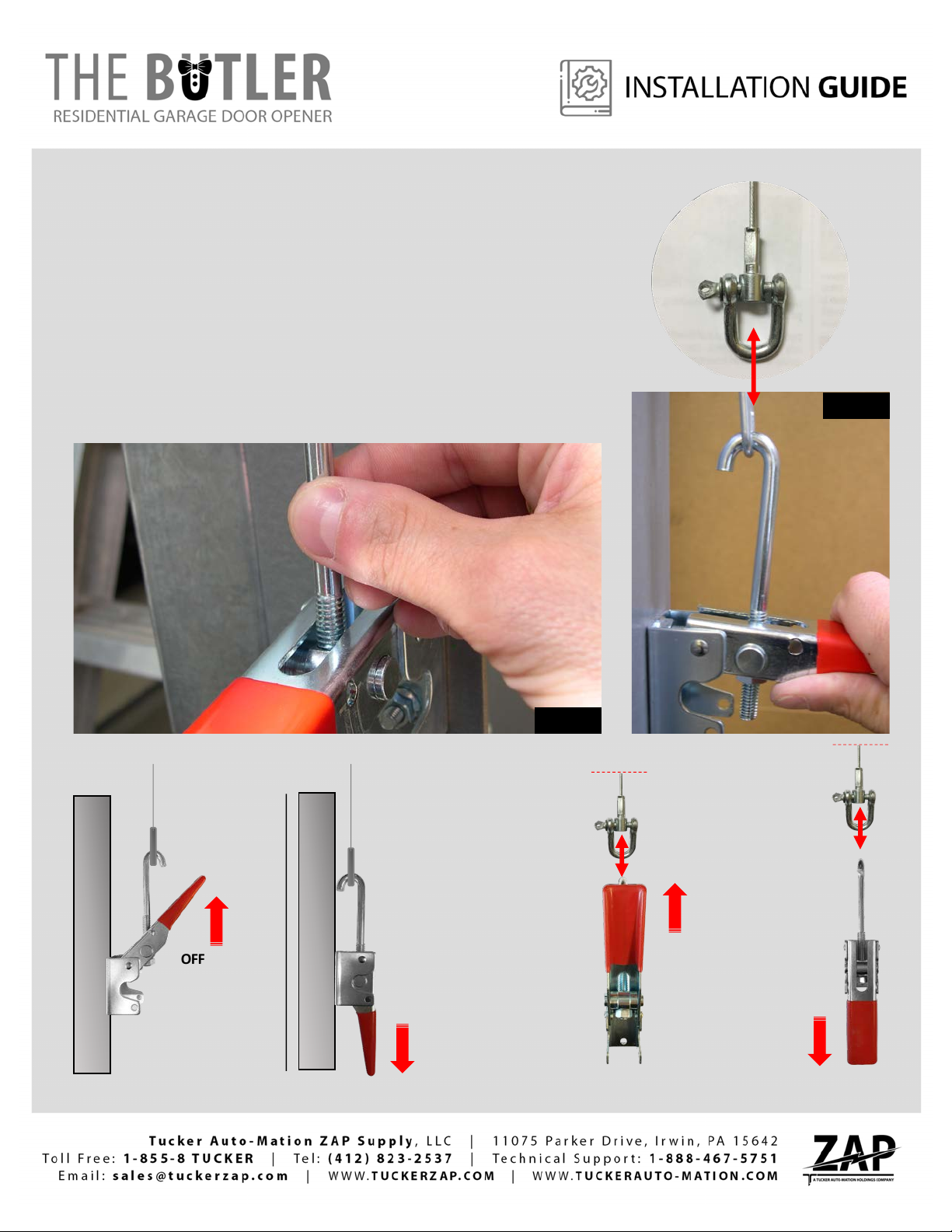 THE BUTLER
RESIDENTIAL GARAGE DOOR OPENER

INSTALLATION GUIDE

OFF

Tucker Auto-Mation ZAP Supply, LLC | 11075 Parker Drive, Irwin, PA 15642
Toll Free: 1-855-8 TUCKER | Tel: (412) 823-2537 | Technical Support: 1-888-467-5751
Email: sales@tuckerzap.com | WWW.TUCKERZAP.COM | WWW.TUCKERAUTO-MATION.COM

ZAP
A TUCKER AUTO-MATION HOLDINGS COMPANY