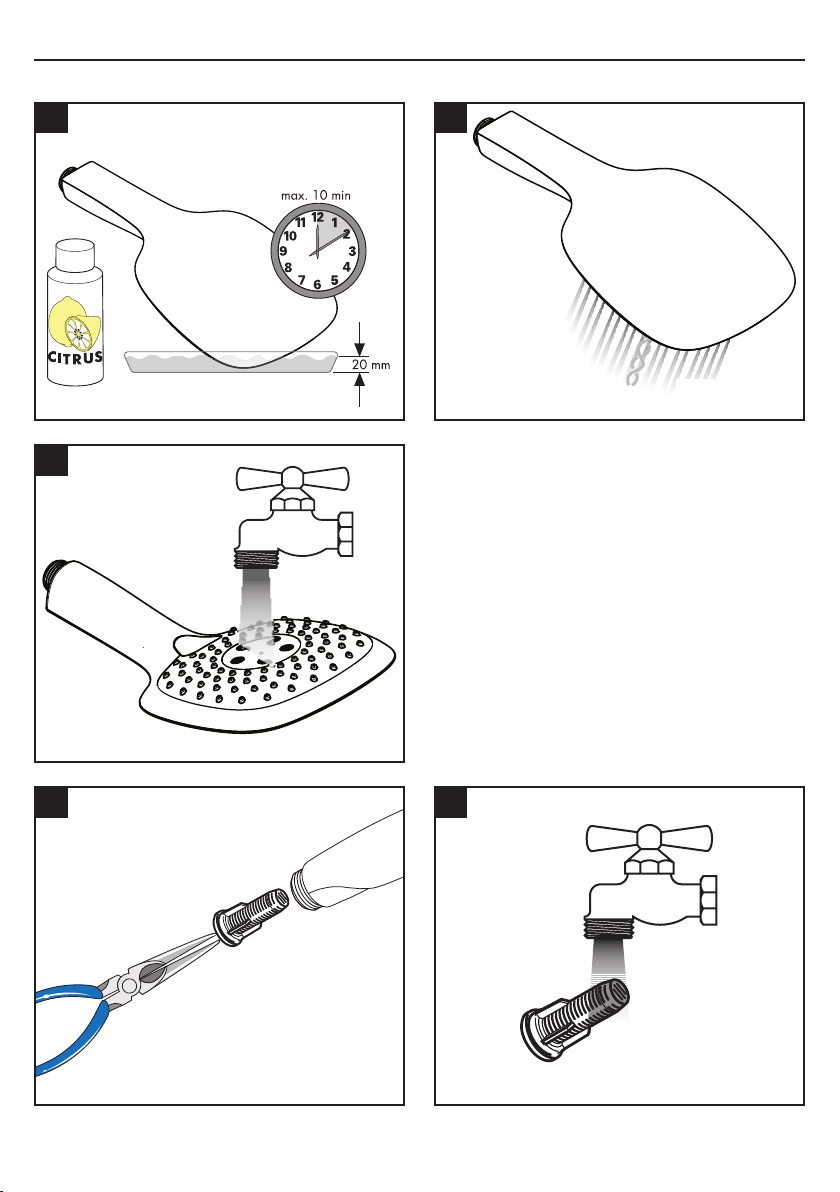 max. 10 min

12
1
2
3
4
5
6
7
8
9
10
11

CITRUS

20 mm