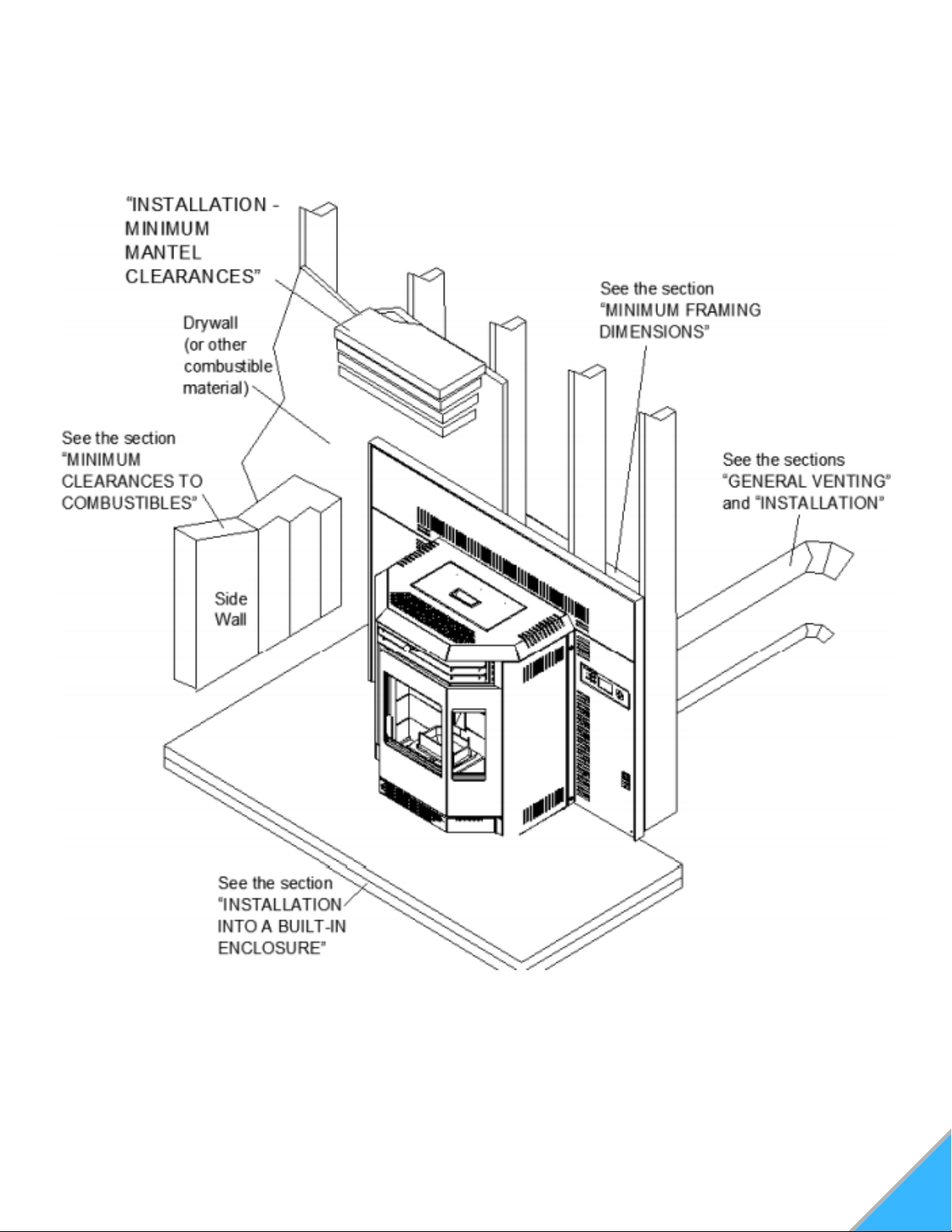 "INSTALLATION - MINIMUM MANTEL CLEARANCES"

Drywall (or other combustible material)

See the section "MINIMUM FRAMING DIMENSIONS"

See the section "MINIMUM CLEARANCES TO COMBUSTIBLES"

See the sections "GENERAL VENTING" and "INSTALLATION"

Side Wall

See the section "INSTALLATION INTO A BUILT-IN ENCLOSURE"