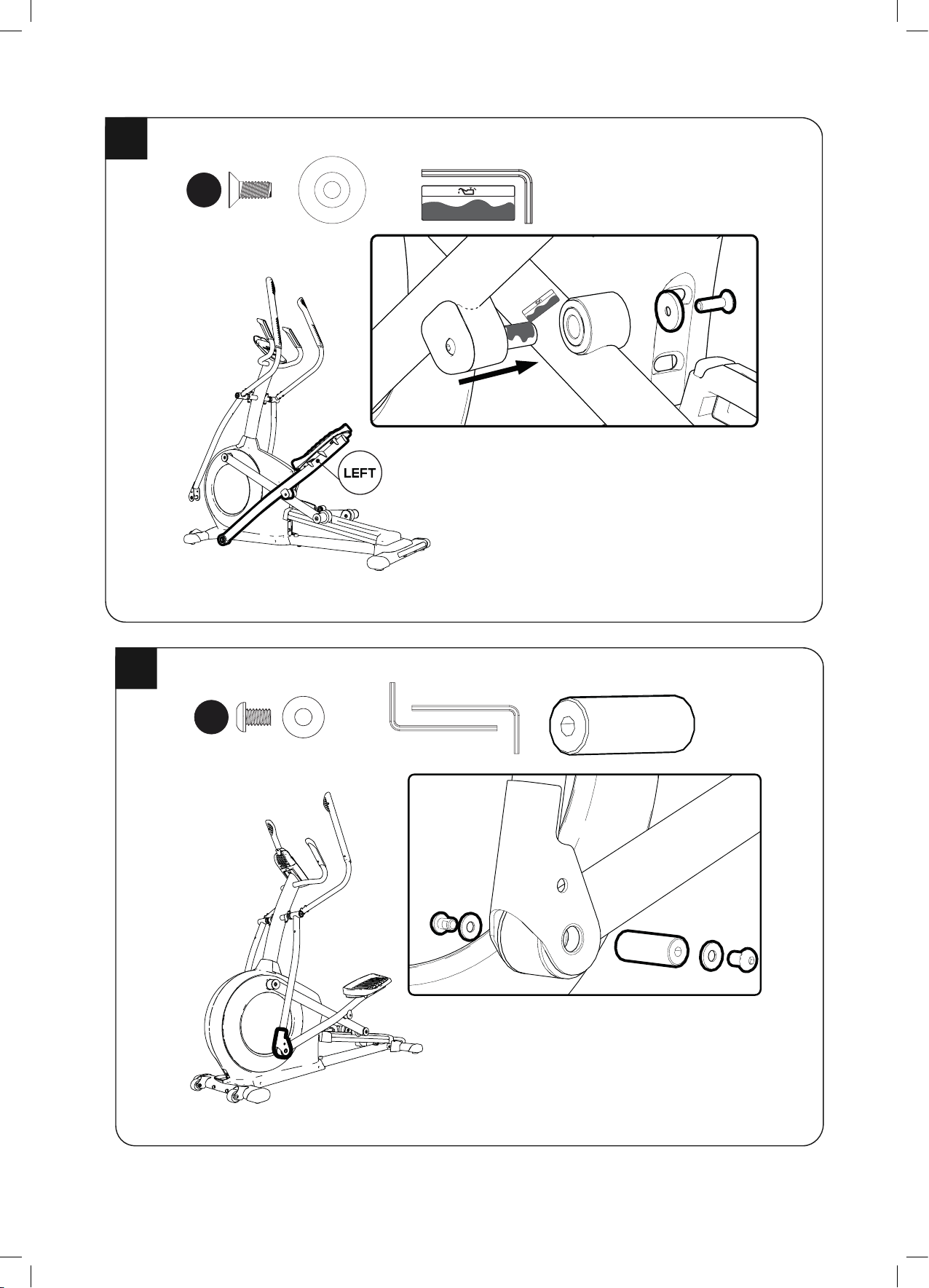 LEFT