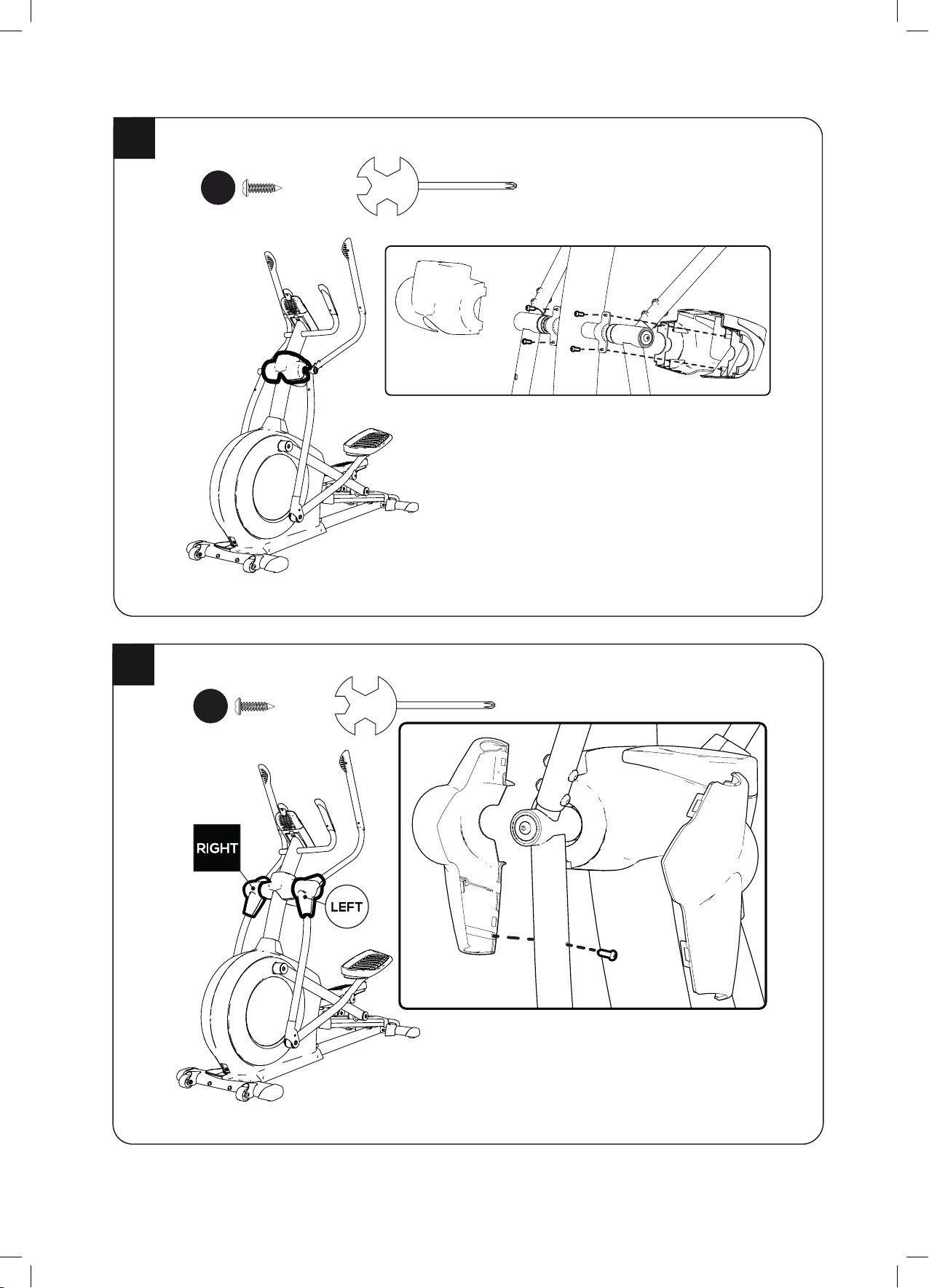 RIGHT

LEFT