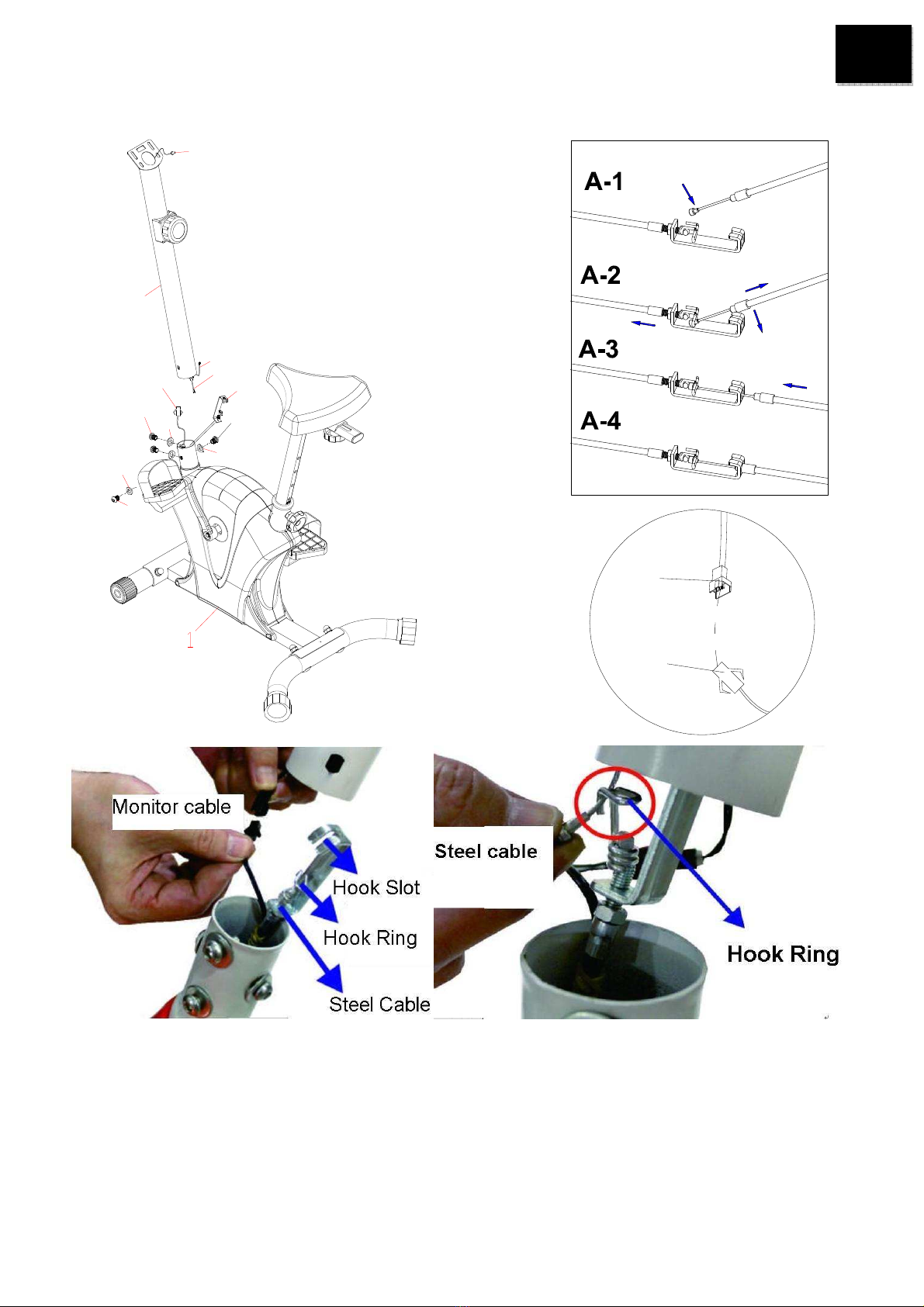 1

A-1

A-2

A-3

A-4

Monitor cable

Hook Slot

Hook Ring

Steel Cable

Steel cable

Hook Ring