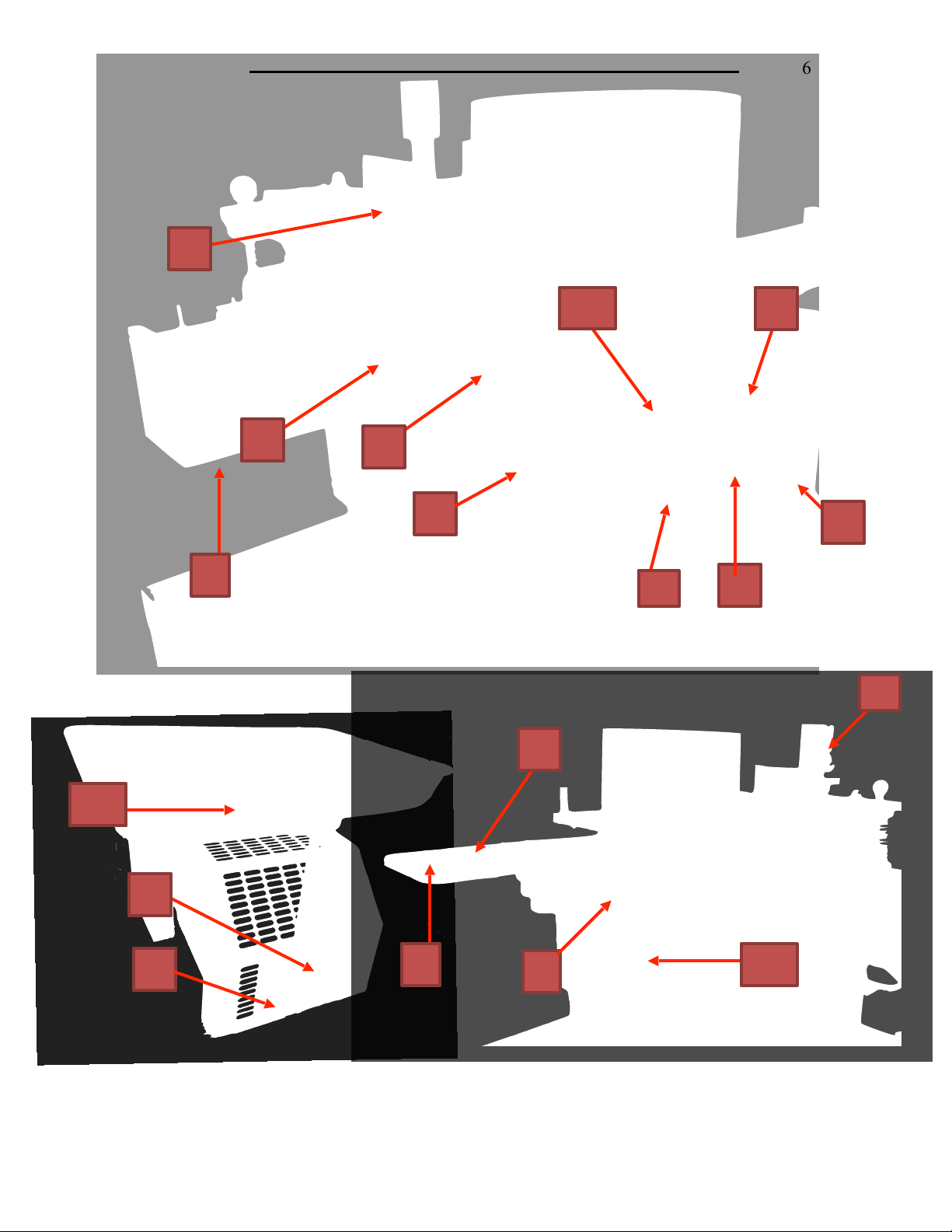 6