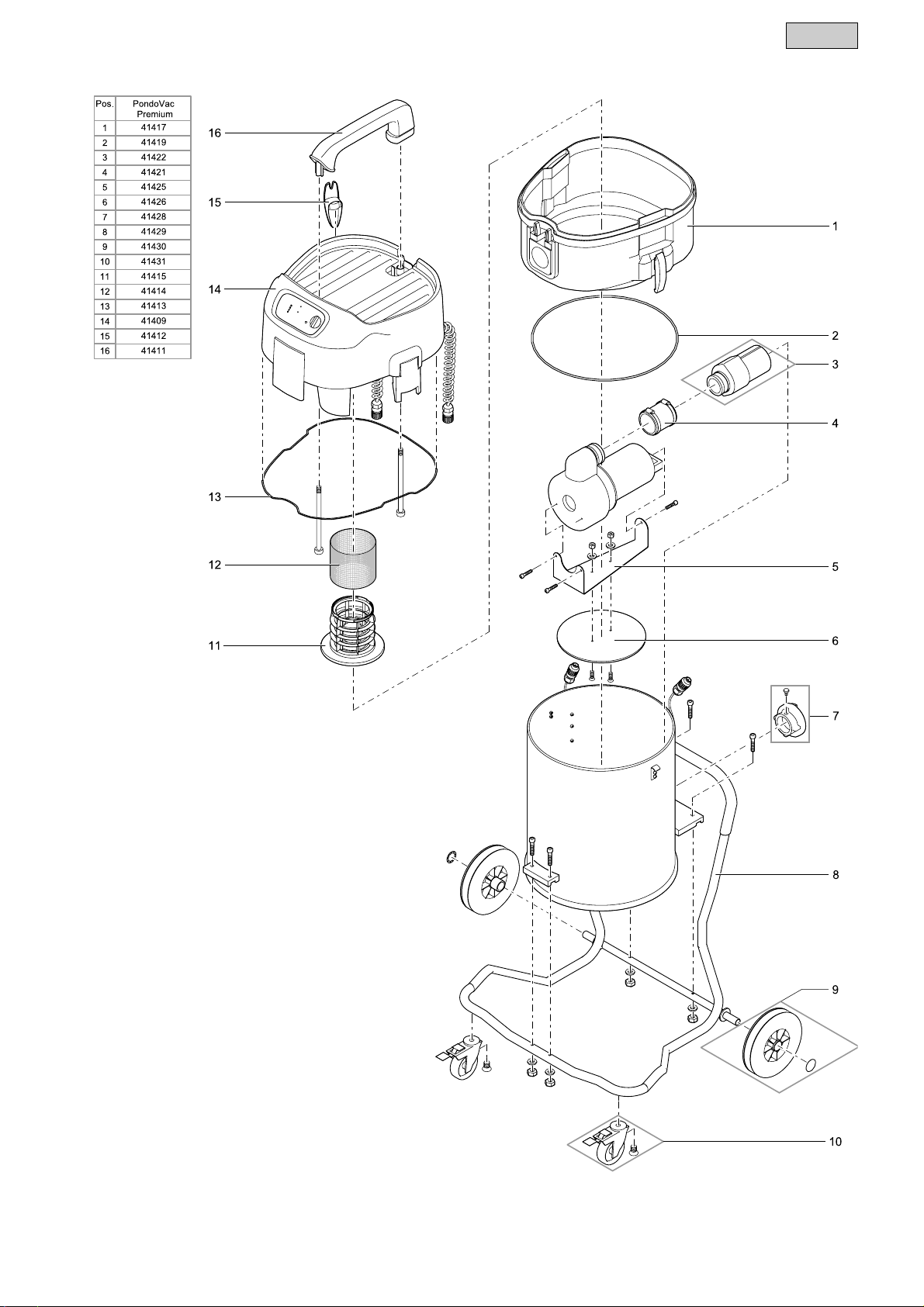 | Pos. | PondoVac Premium |
|---|---|
| 1 | 41417 |
| 2 | 41419 |
| 3 | 41422 |
| 4 | 41421 |
| 5 | 41425 |
| 6 | 41426 |
| 7 | 41428 |
| 8 | 41429 |
| 9 | 41430 |
| 10 | 41431 |
| 11 | 41415 |
| 12 | 41414 |
| 13 | 41413 |
| 14 | 41409 |
| 15 | 41412 |
| 16 | 41411 |

16
15
14
13
12
11
1
2
3
4
5
6
7
8
9
10