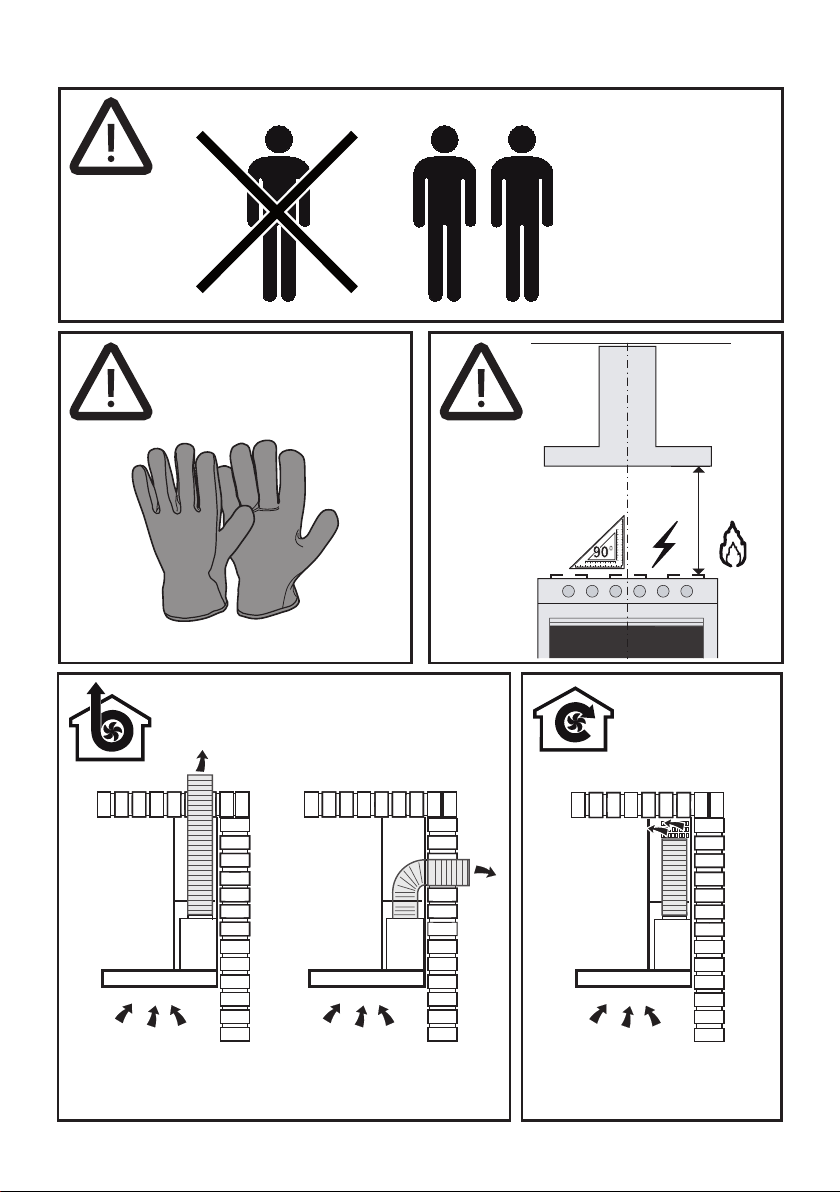 90°