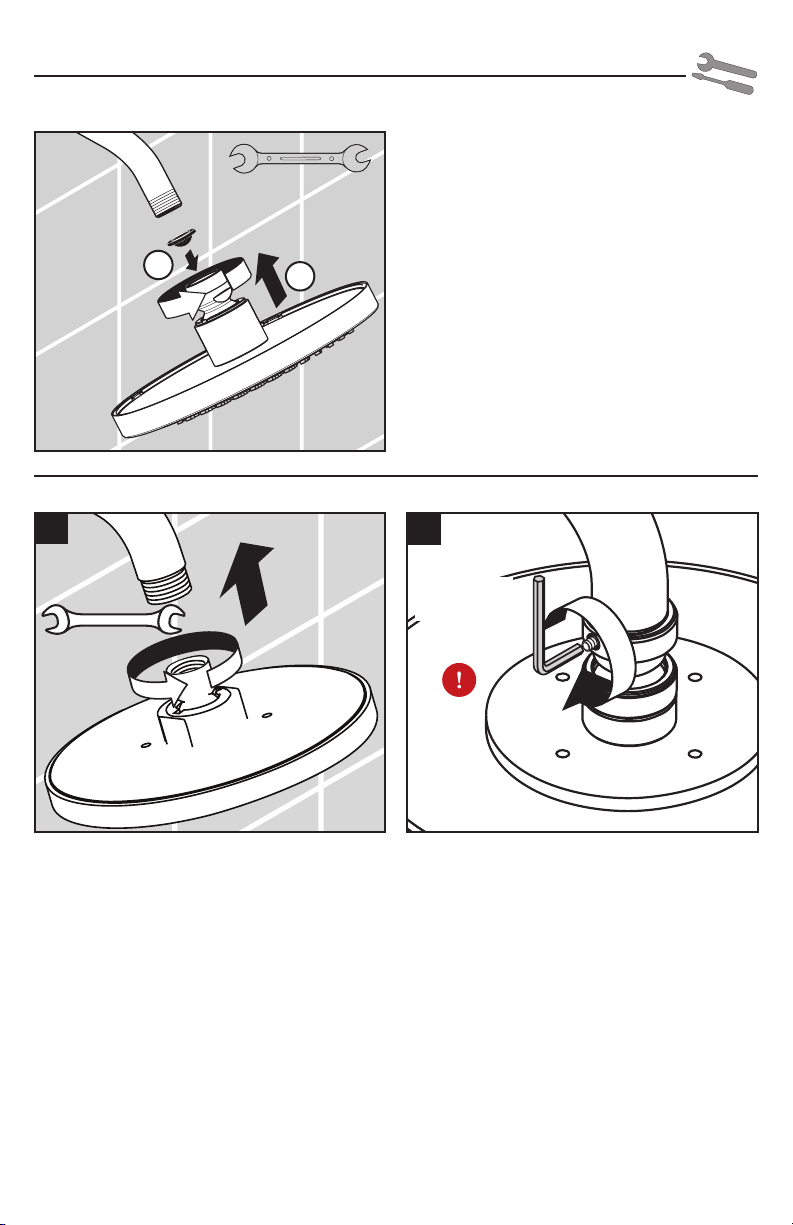 !