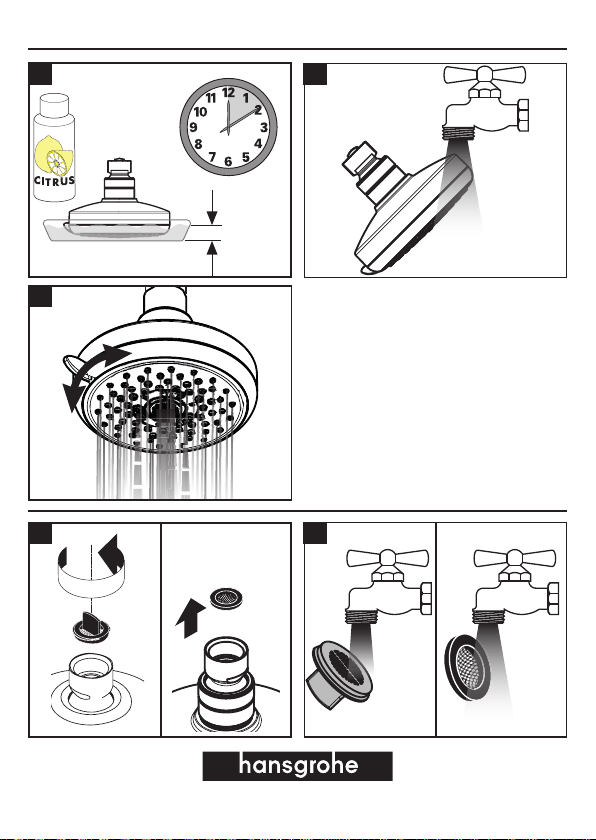 CITRUS

12
1
2
3
4
5
6
7
8
9
10
11

hansgrohe