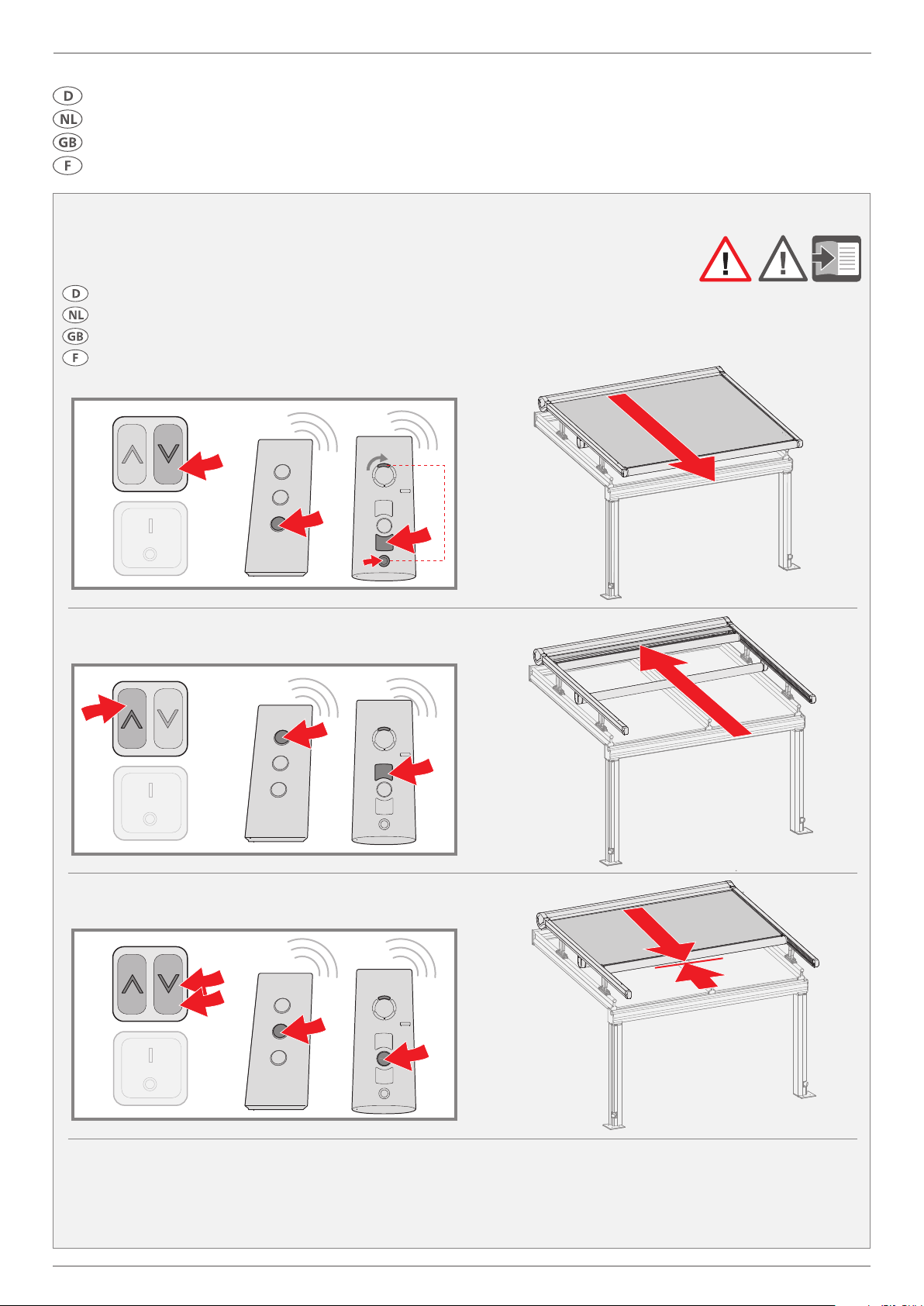 D
NL
GB
F

D
NL
GB
F