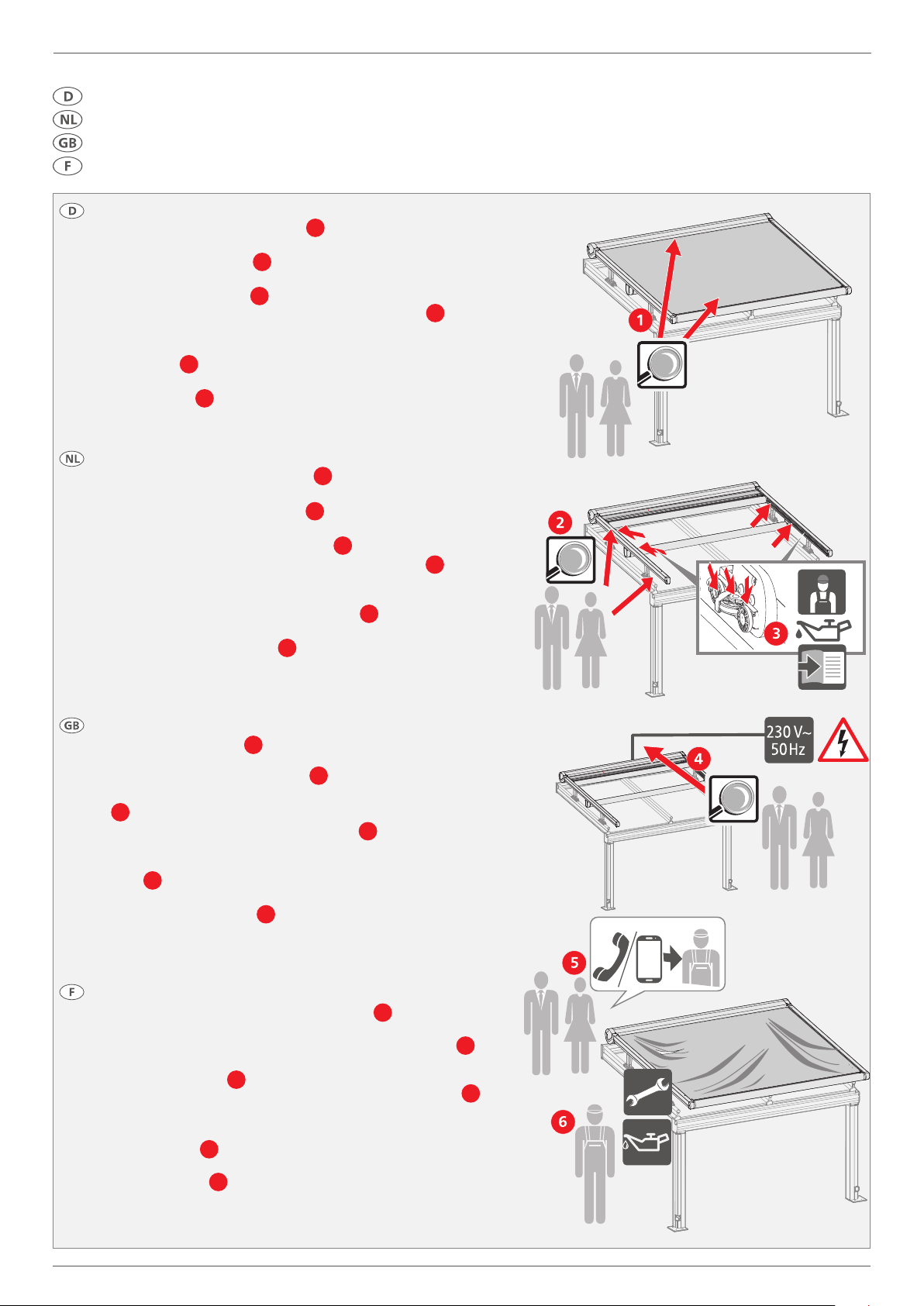 D
NL
GB
F

D

NL

GB

F

1
2
3
230 V~
50 Hz
4
5
6