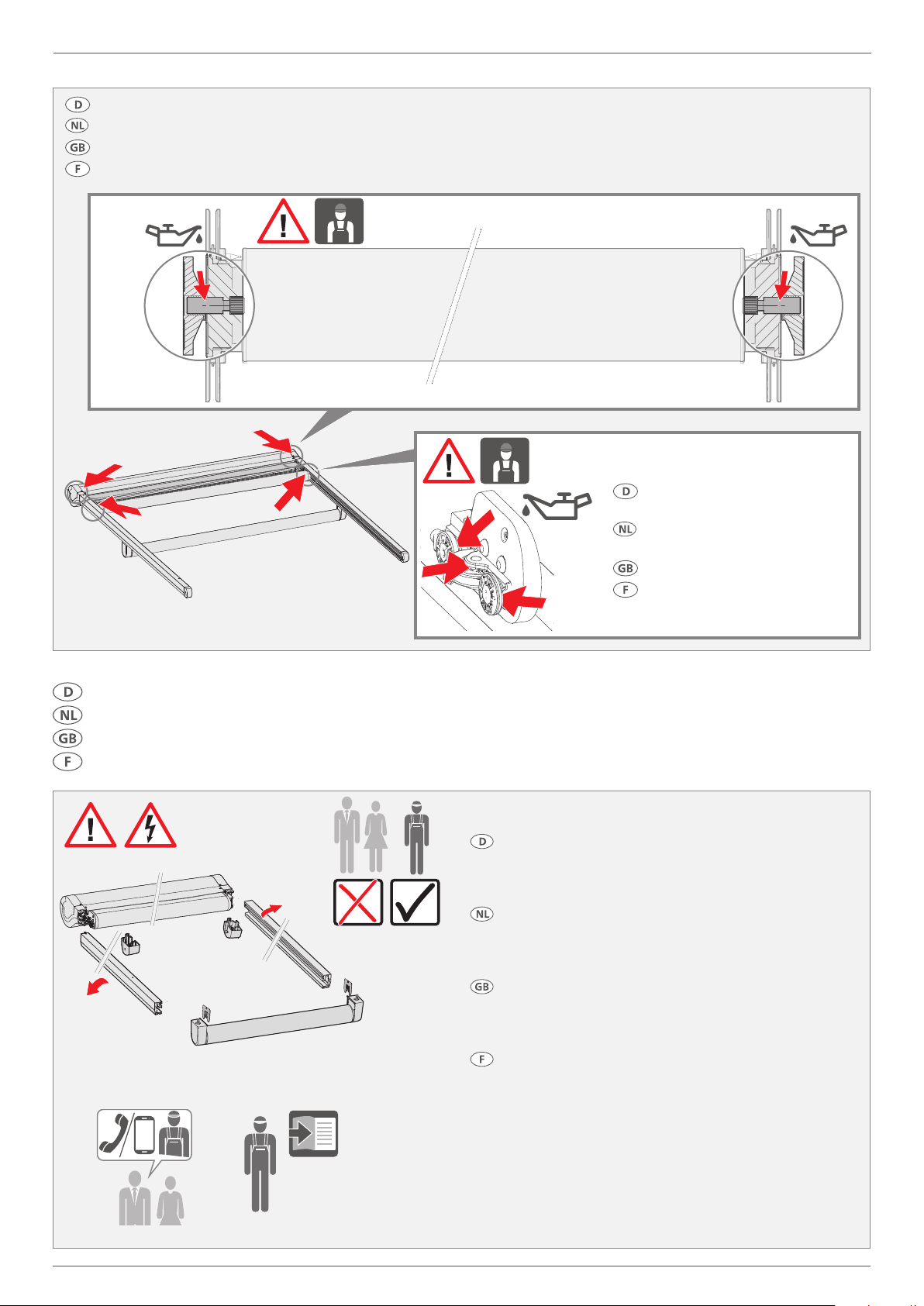 D
NL
GB
F

D
NL
GB
F

D
NL
GB
F

D
NL
GB
F