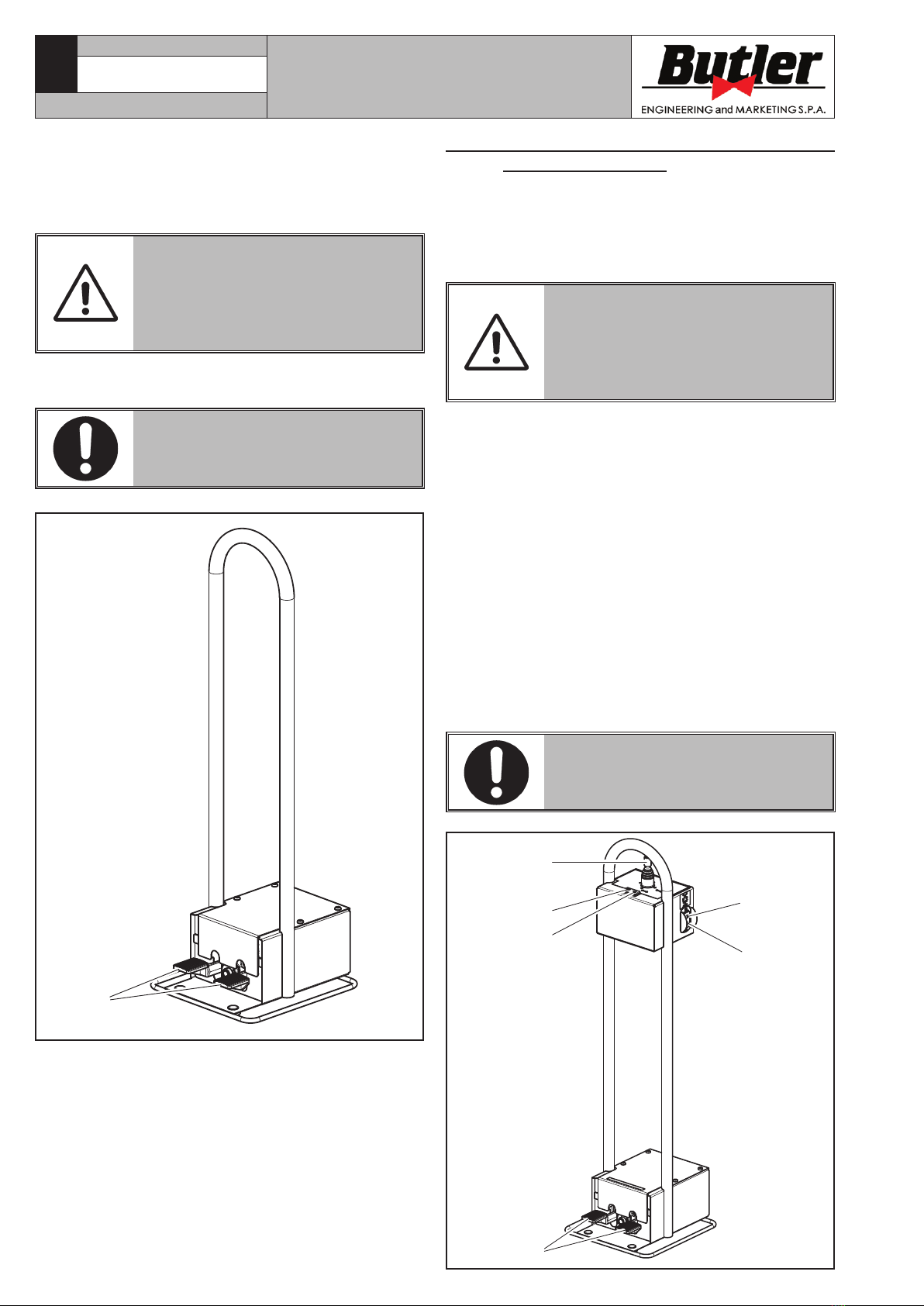 Butler
ENGINEERING and MARKETING S.P.A.