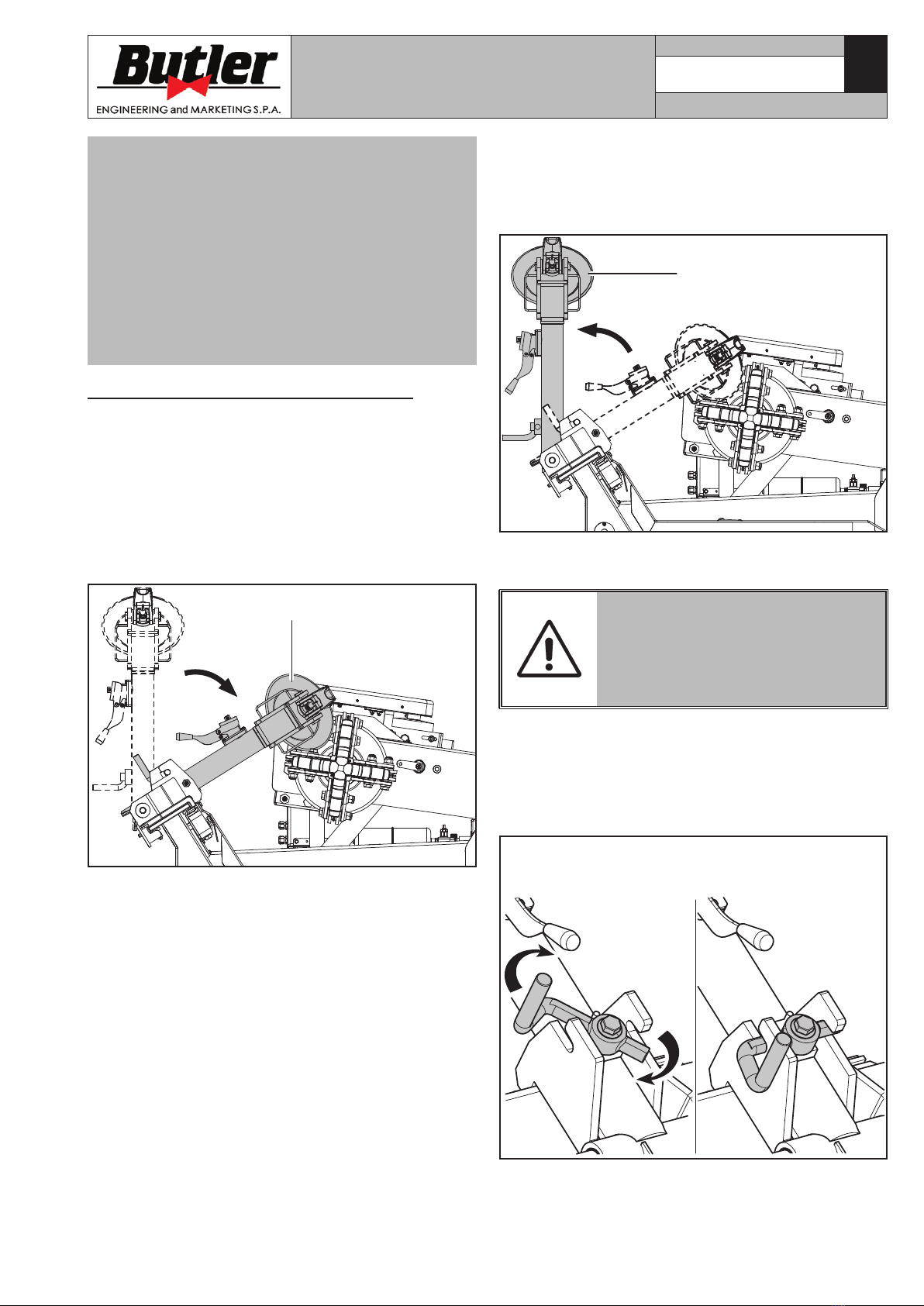 Butler
ENGINEERING and MARKETING S.P.A.