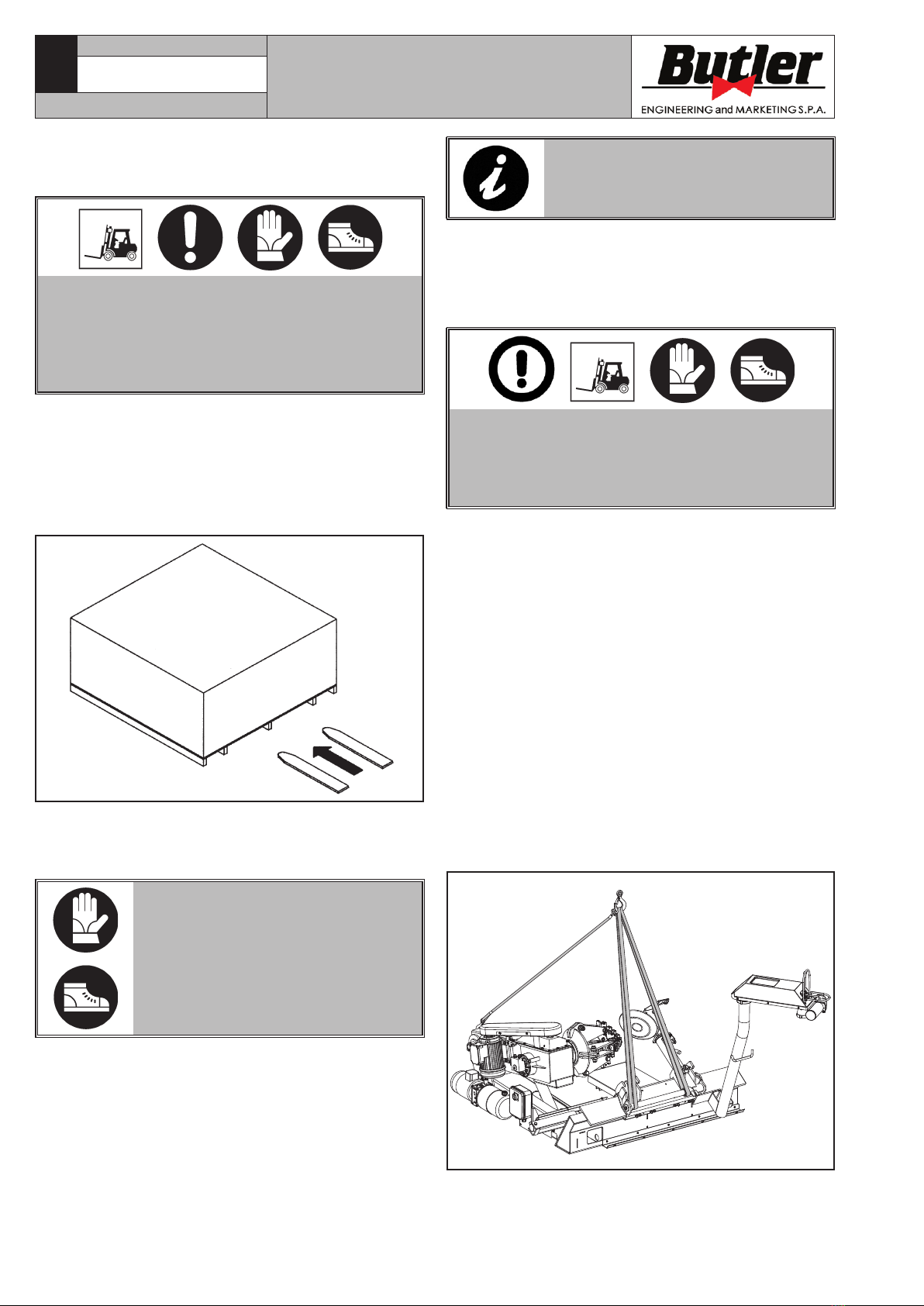 Butler
ENGINEERING and MARKETING S.P.A.