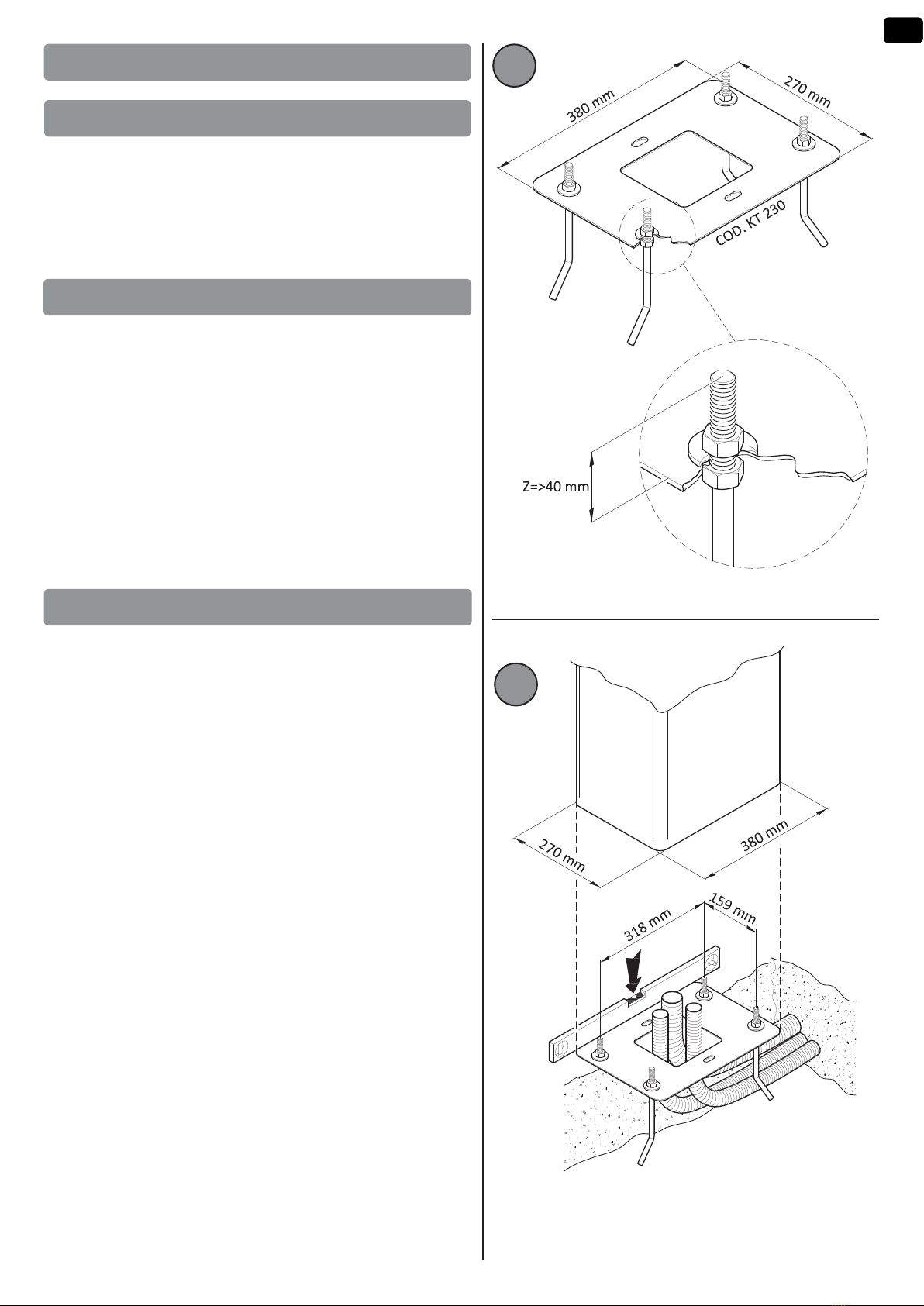 380 mm

270 mm

COD. KT 230

Z=>40 mm

270 mm

380 mm

318 mm

159 mm