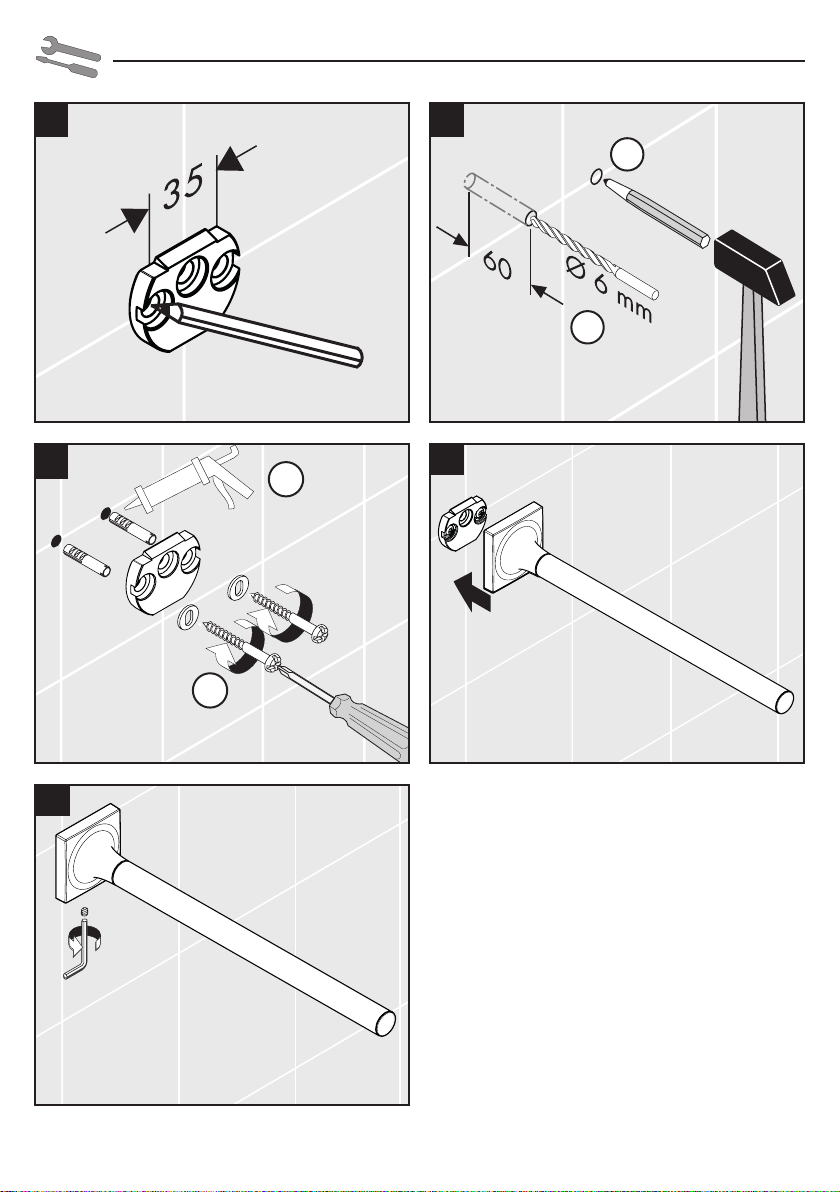 35

60

Ø 6 mm