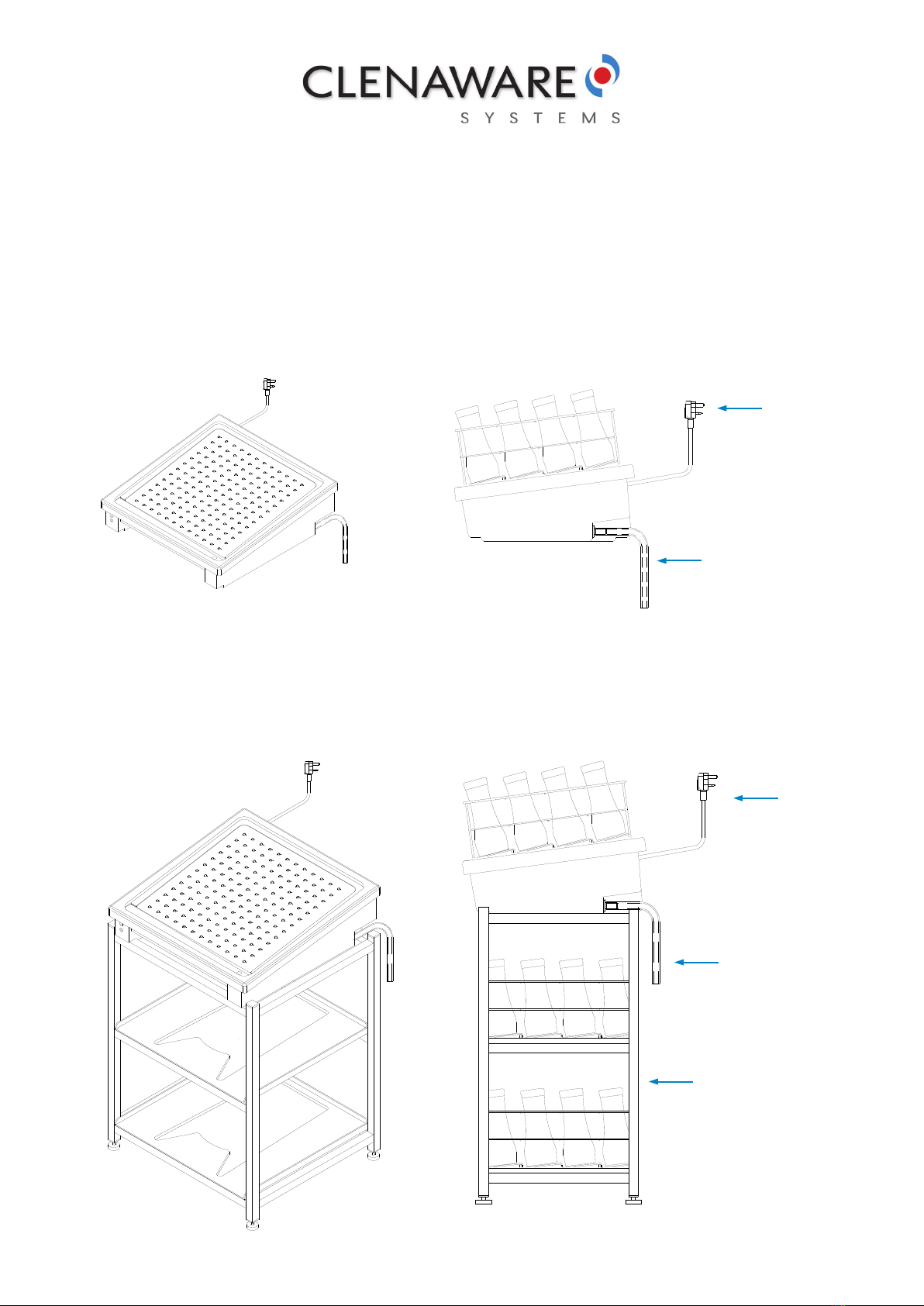 CLENAWARE
SYSTEMS