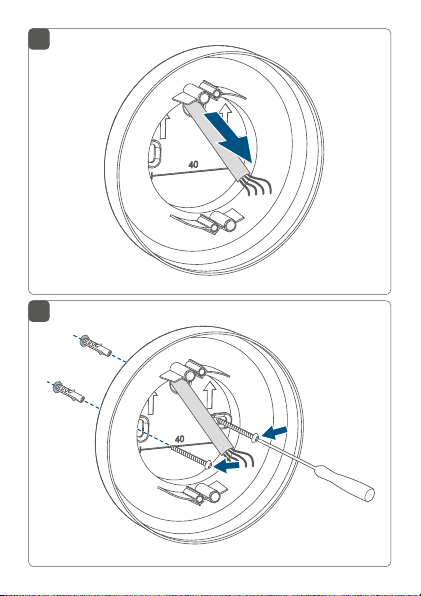 40

40