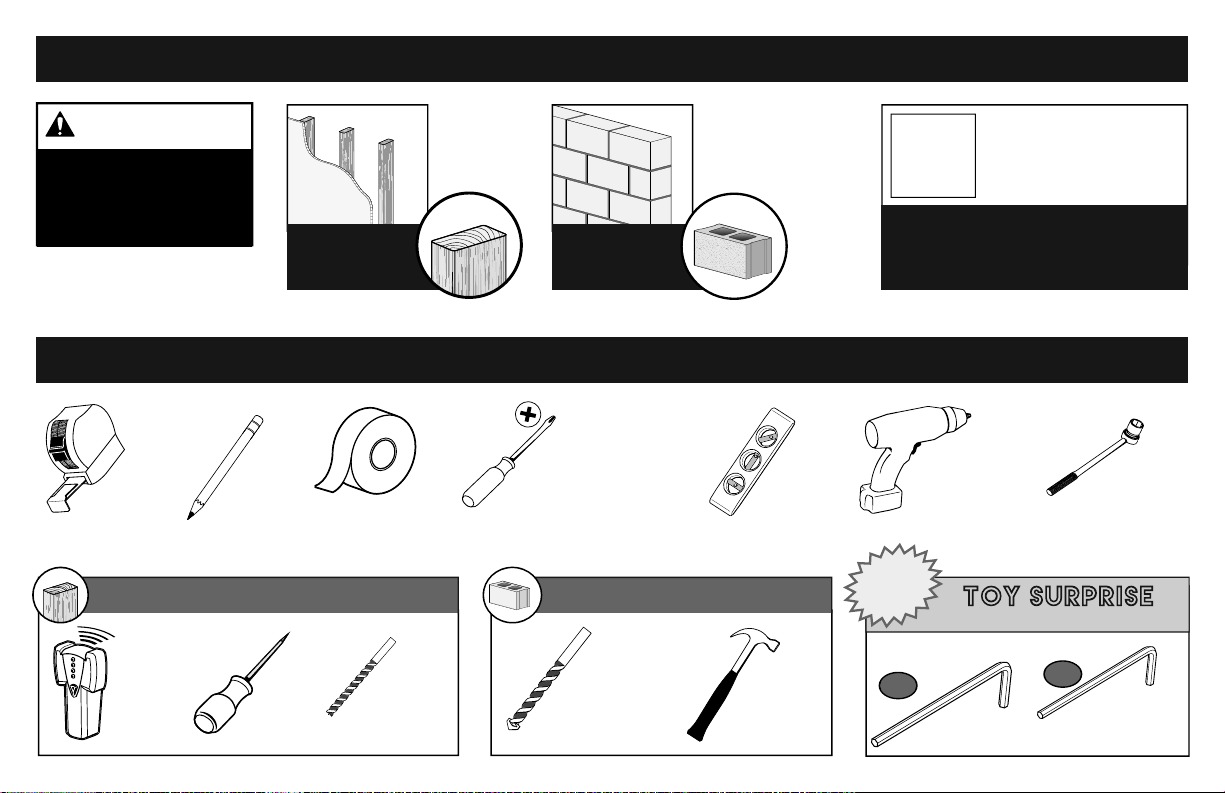 TOY SURPRISE