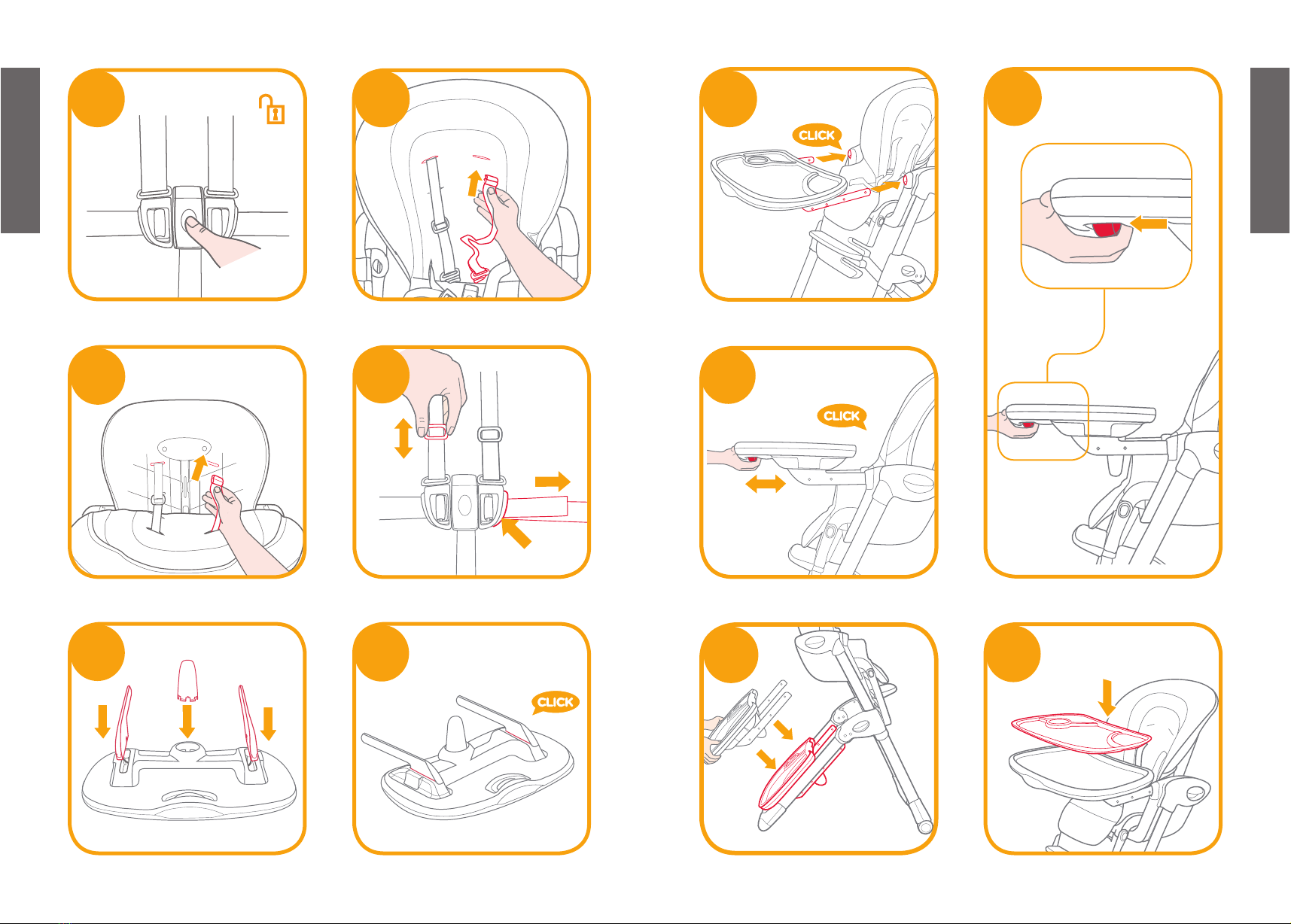 CLICK

CLICK

CLICK