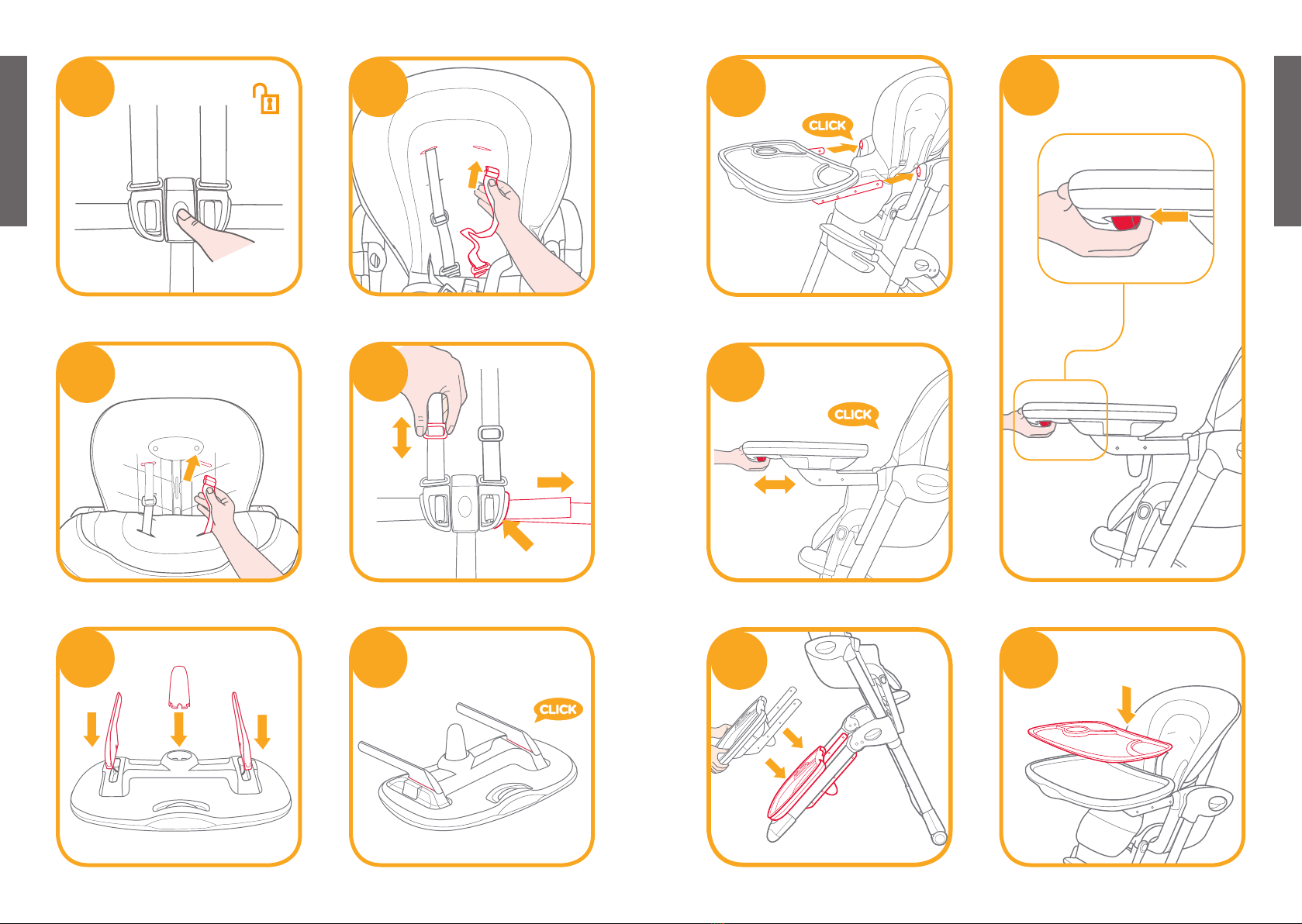 CLICK

CLICK

CLICK