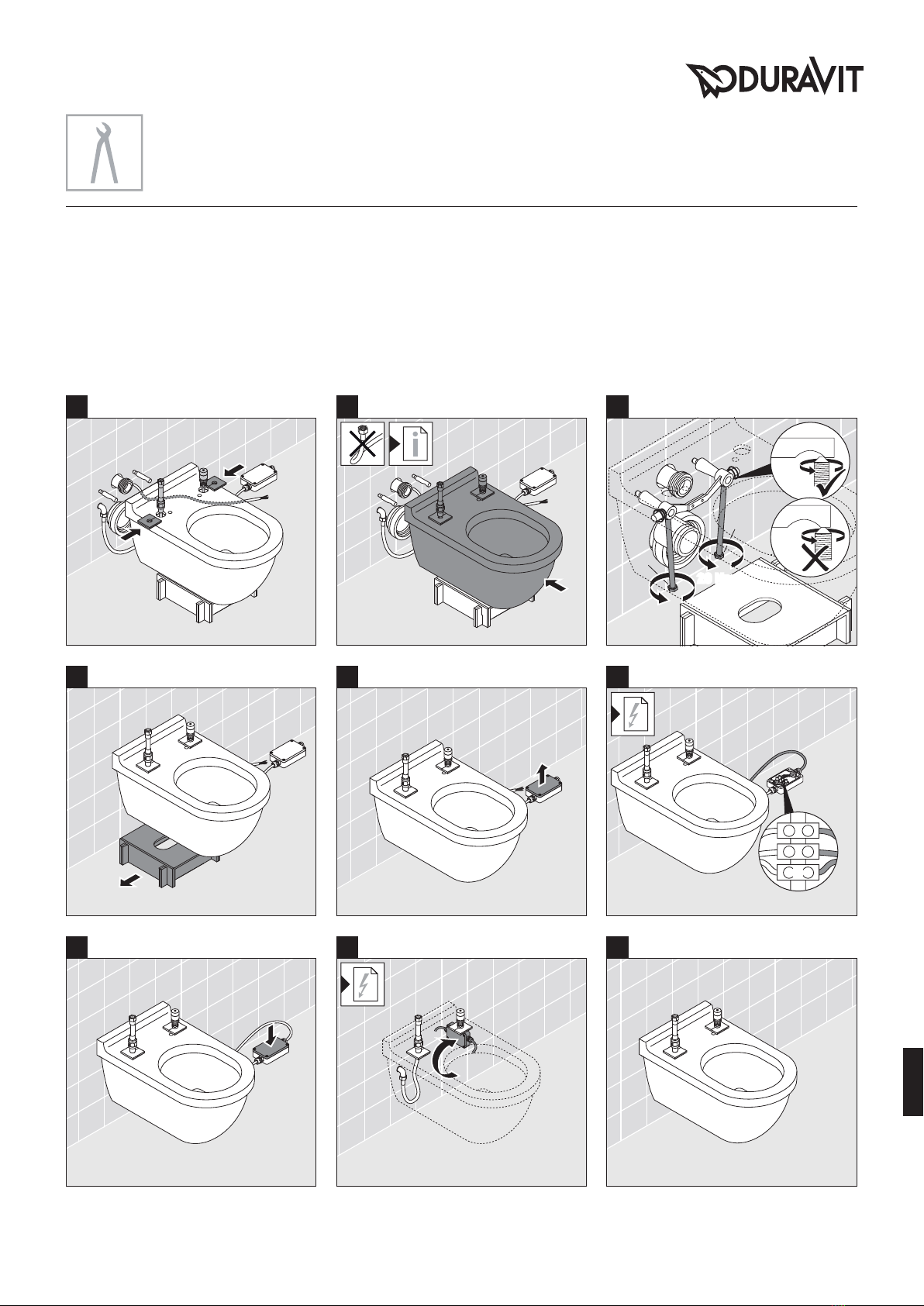 DURAVIT