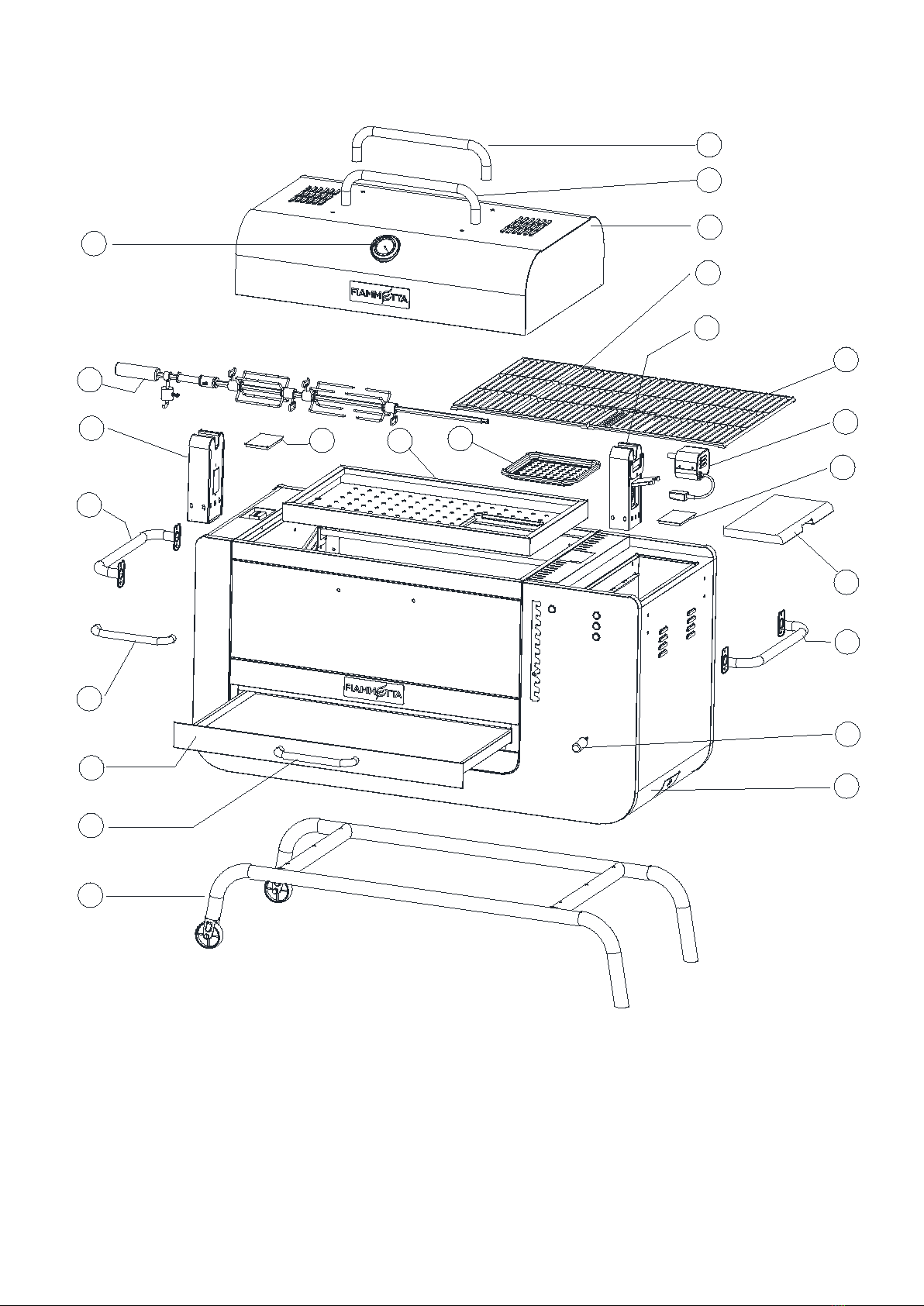 FIAMMETTA

FIAMMETTA