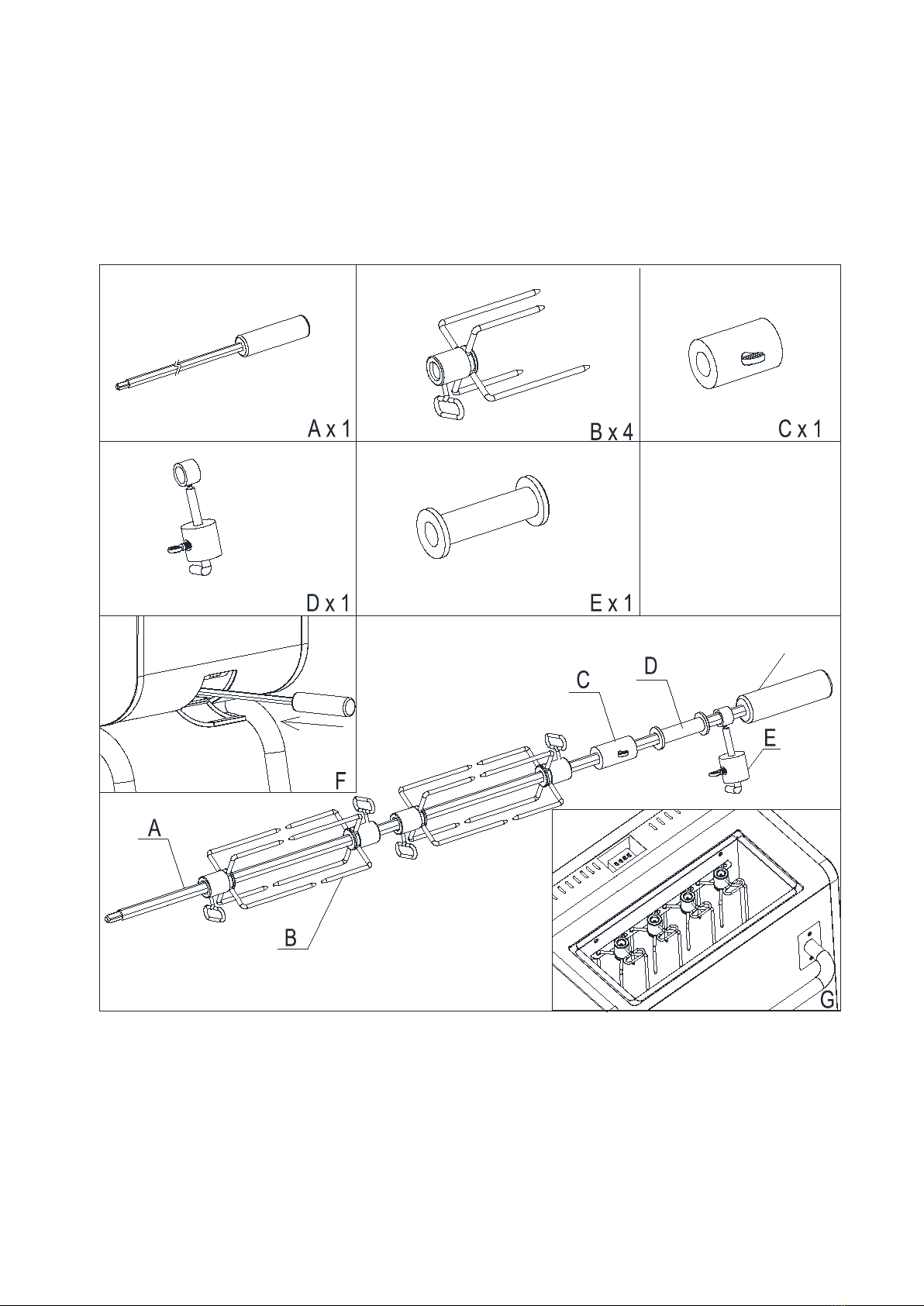 A x 1

B x 4

C x 1

D x 1

E x 1

F

C

D

E

A

B

G