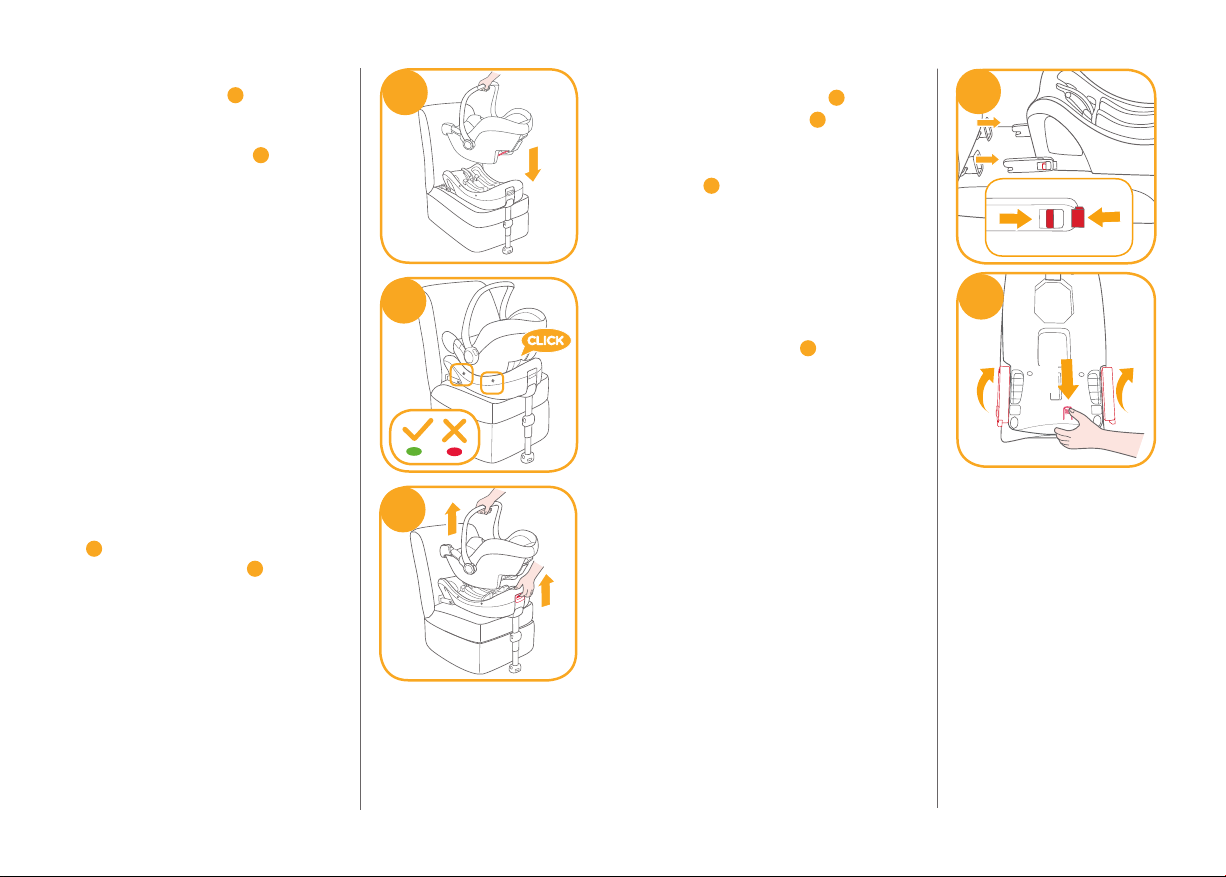 CLICK