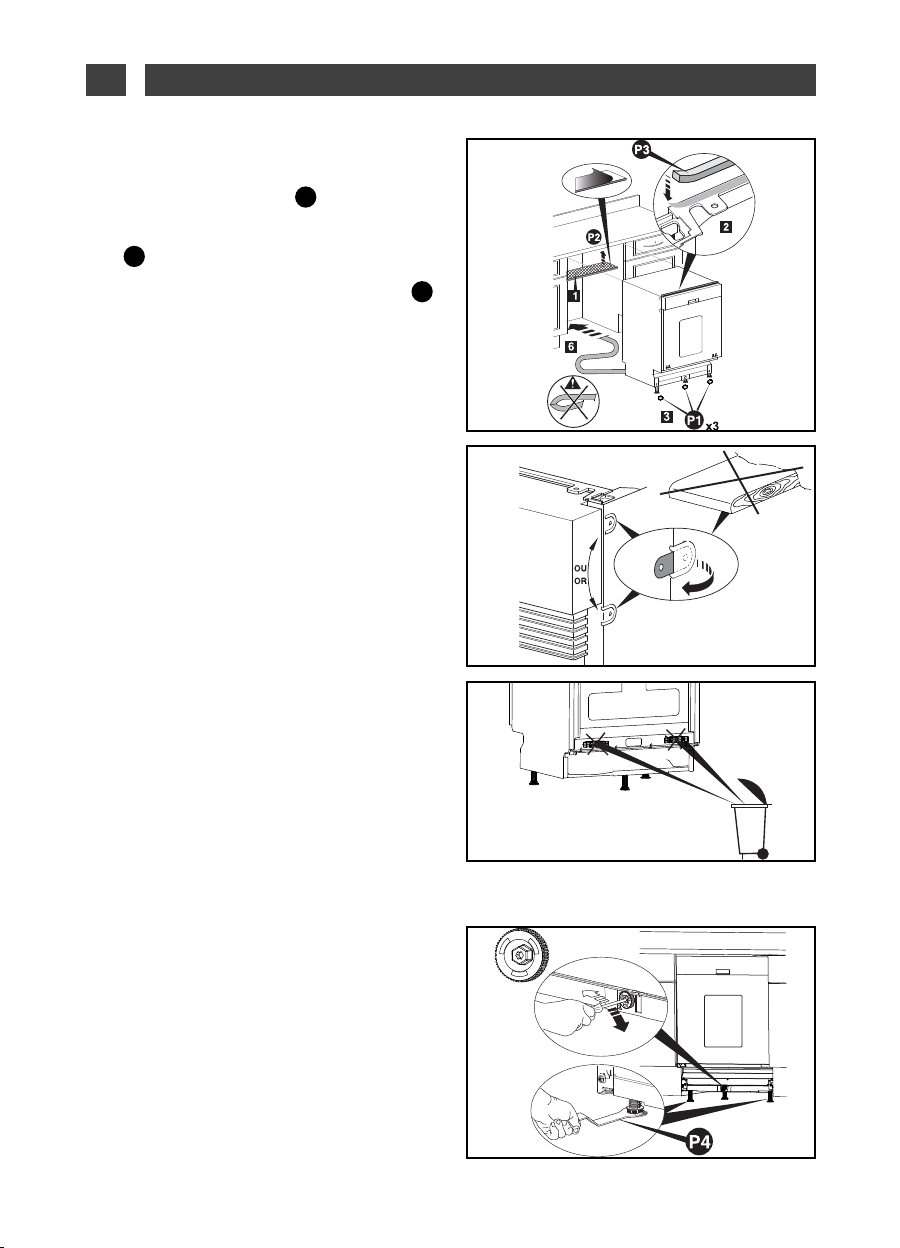 P3

P2

2

1

6

3

P1

x3

OU

OR

P4