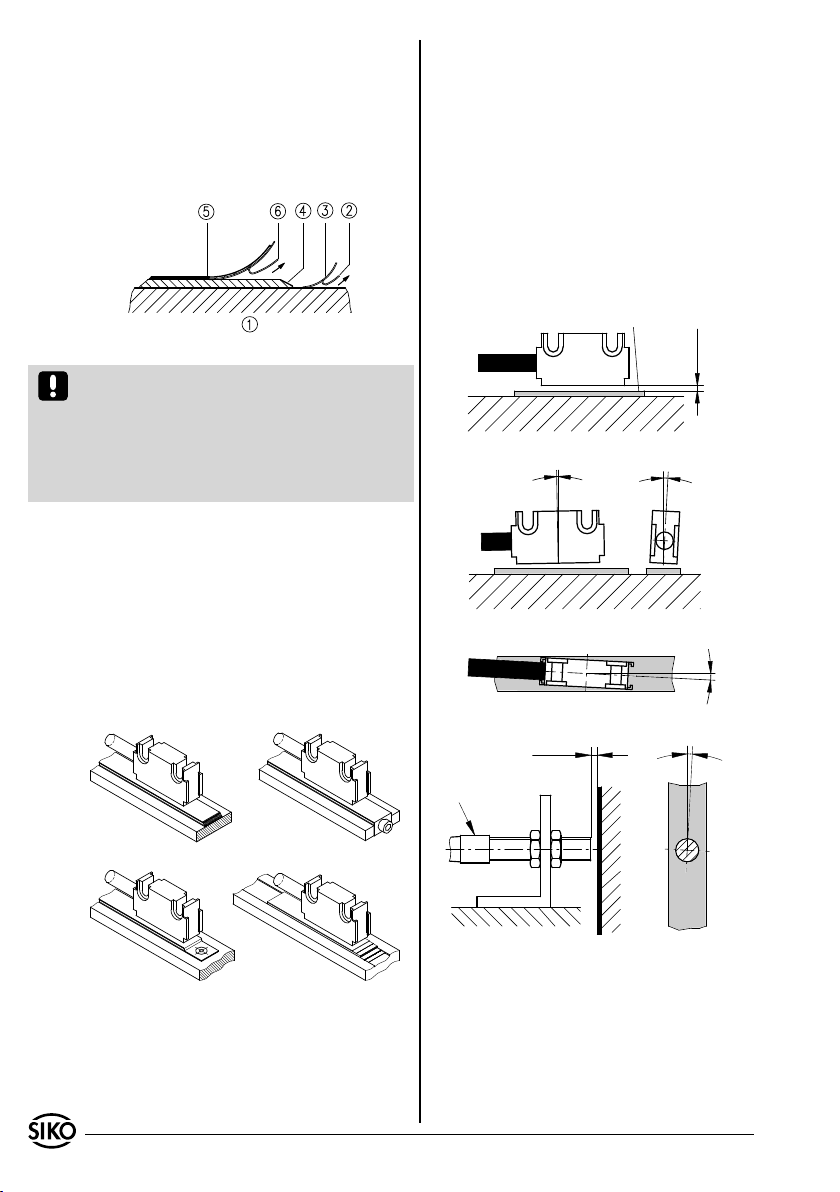 ⑤ ⑥ ④ ③ ②

①

SIKO