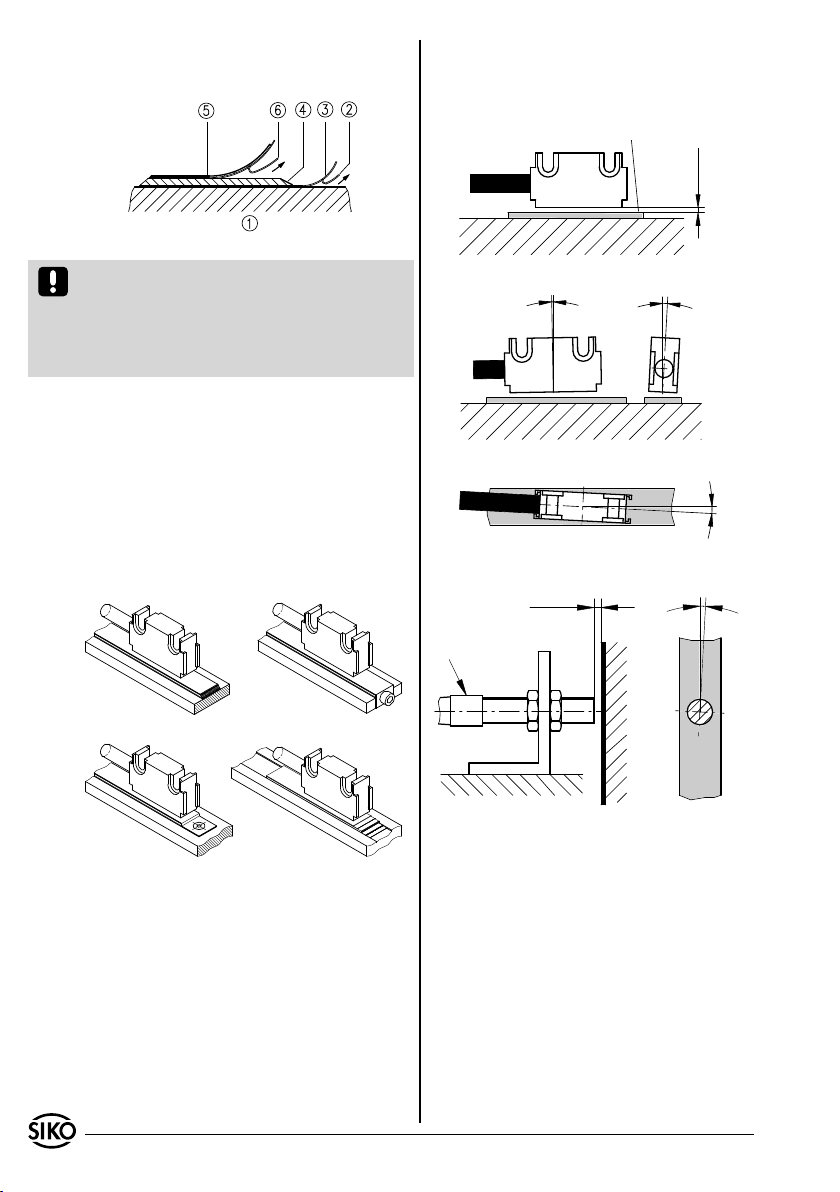 ⑤ ⑥ ④ ③ ②

①

SIKO