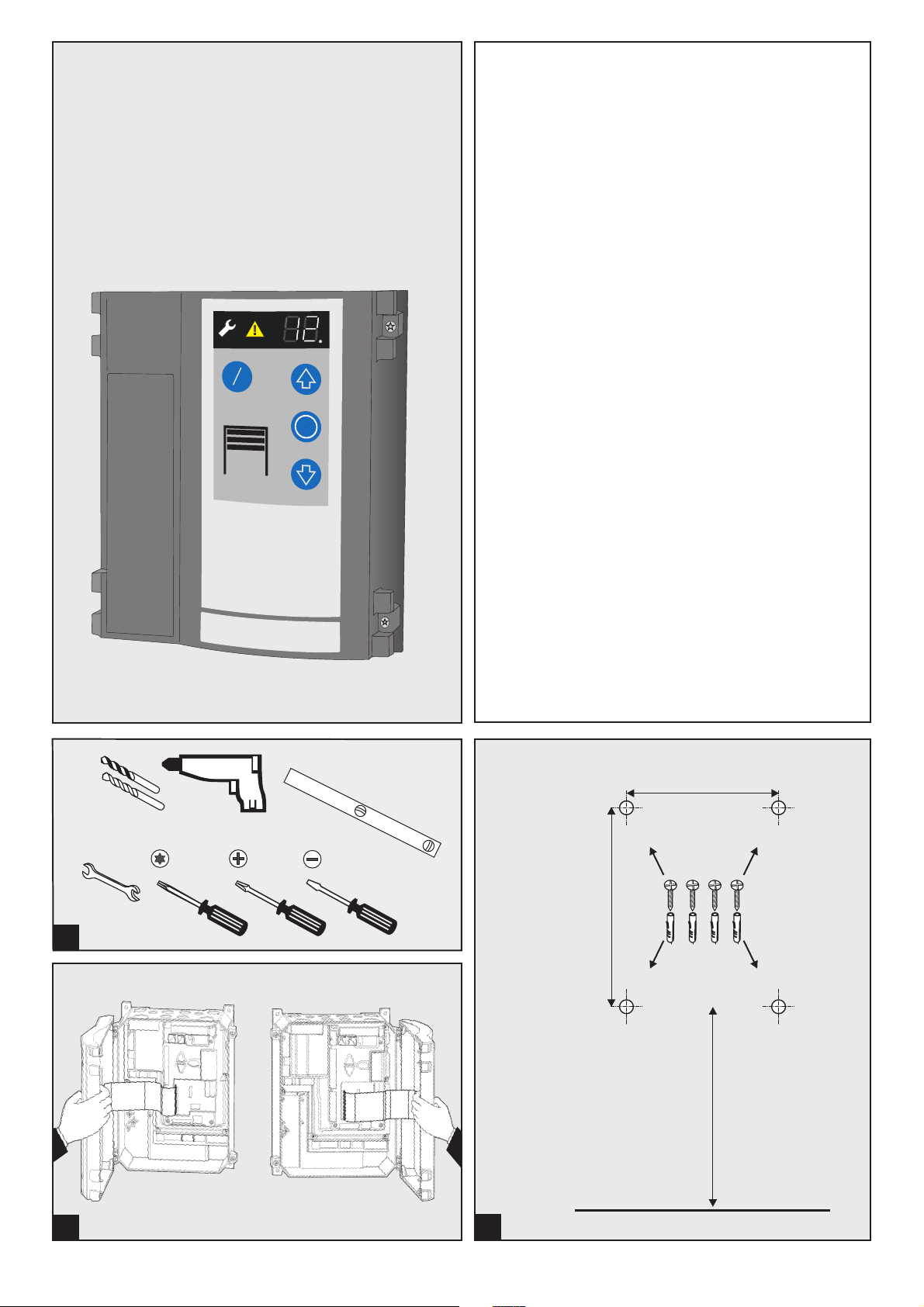 12.