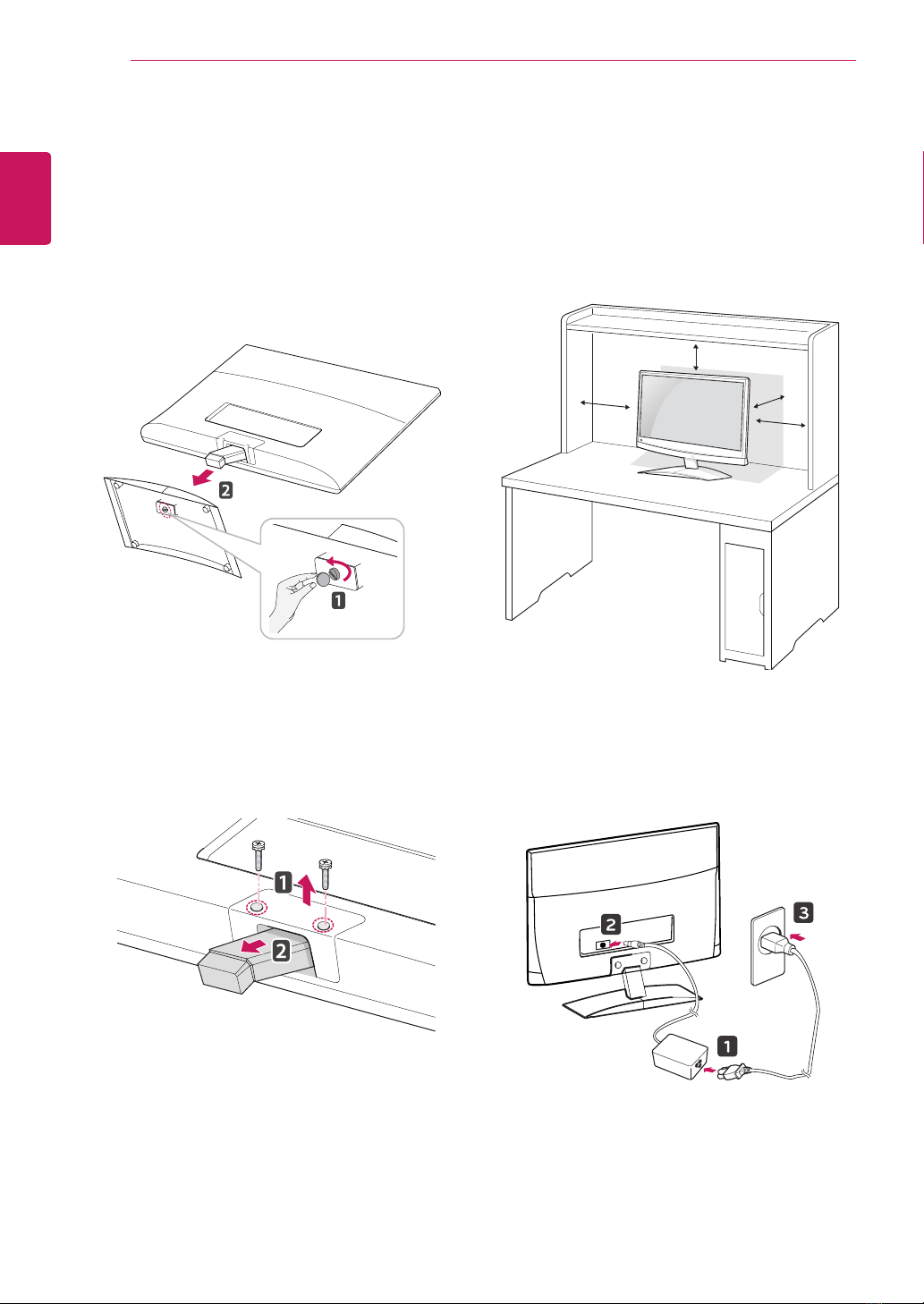 2

1

1

2

2

3

1