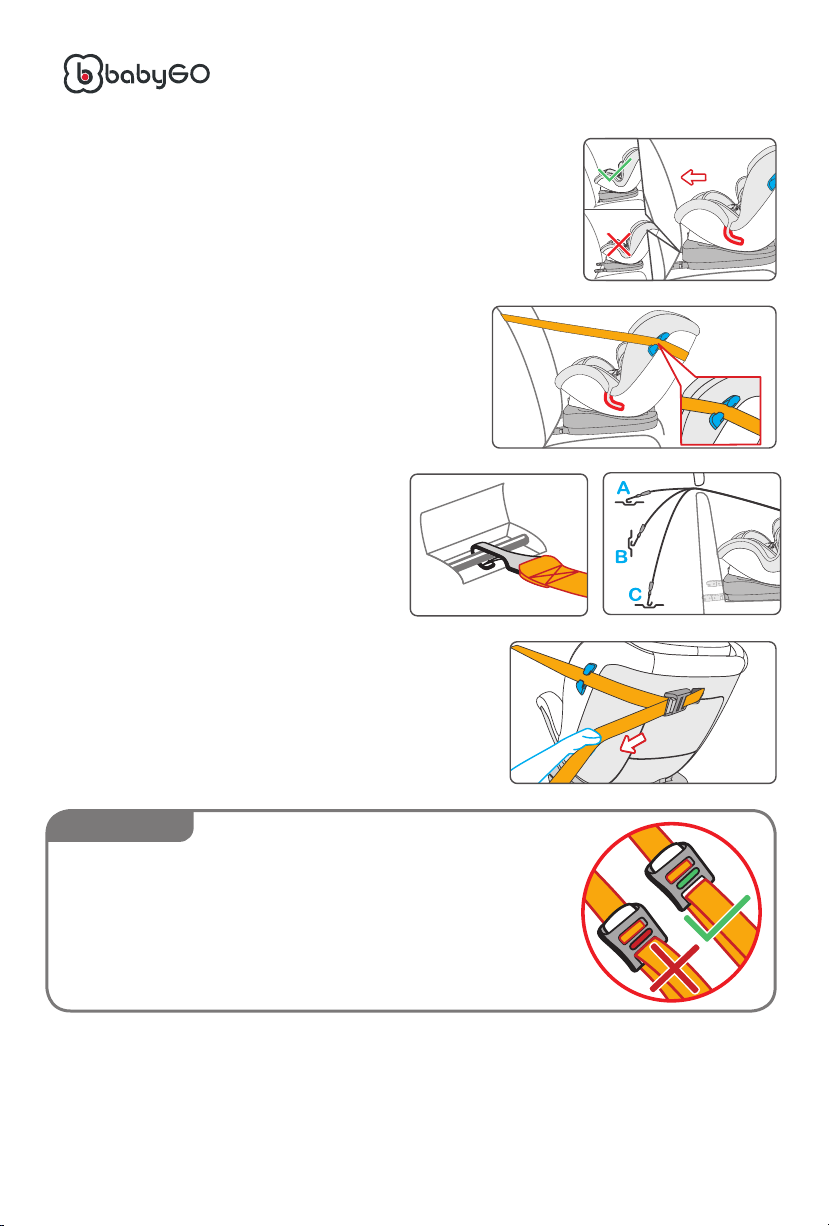 babyGO

A

B

C